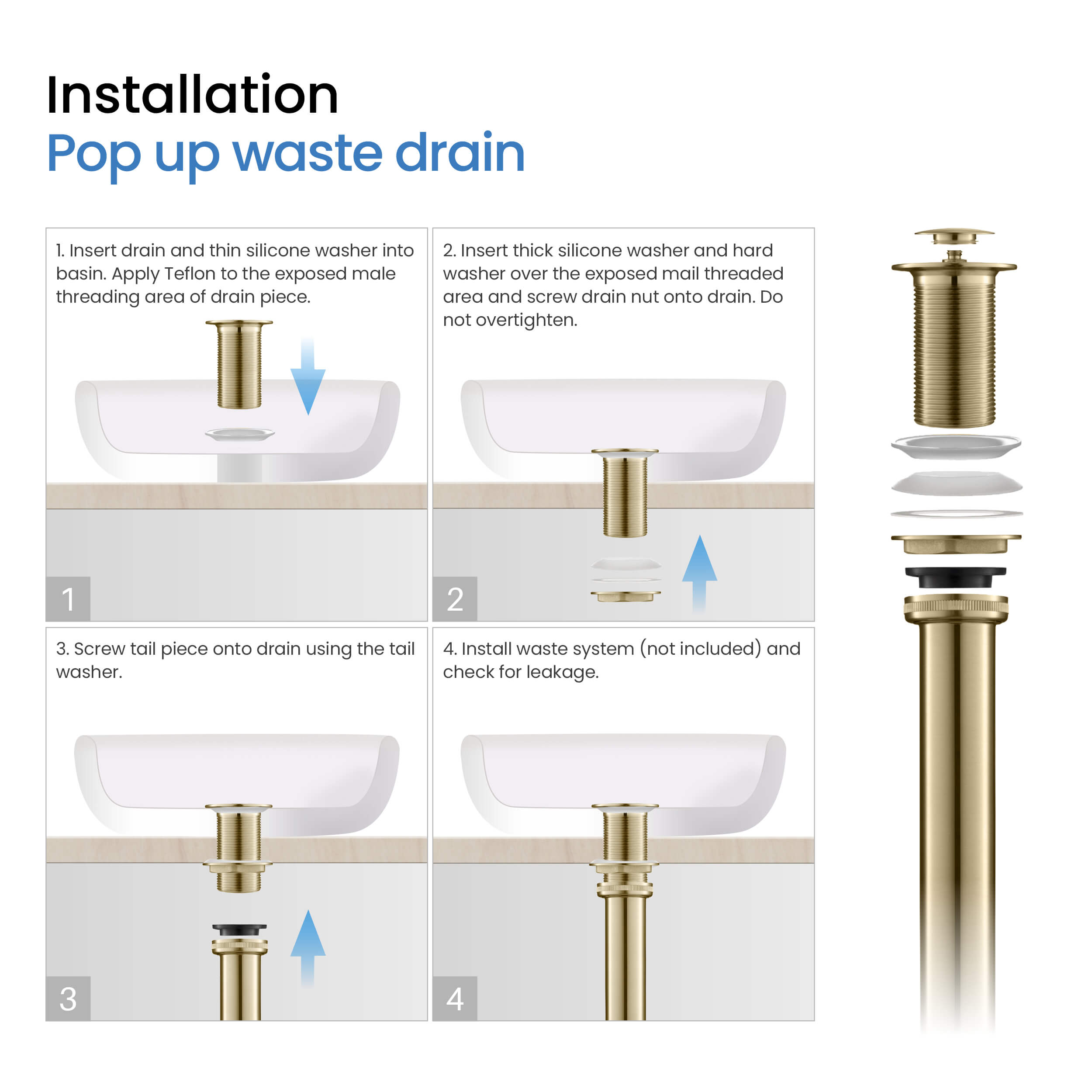 Installation
Pop up waste drain

1. Insert drain and thin silicone washer into basin. Apply Teflon to the exposed male threading area of drain piece.

1

2. Insert thick silicone washer and hard washer over the exposed mail threaded area and screw drain nut onto drain. Do not overtighten.

2

3. Screw tail piece onto drain using the tail washer.

3

4. Install waste system (not included) and check for leakage.

4