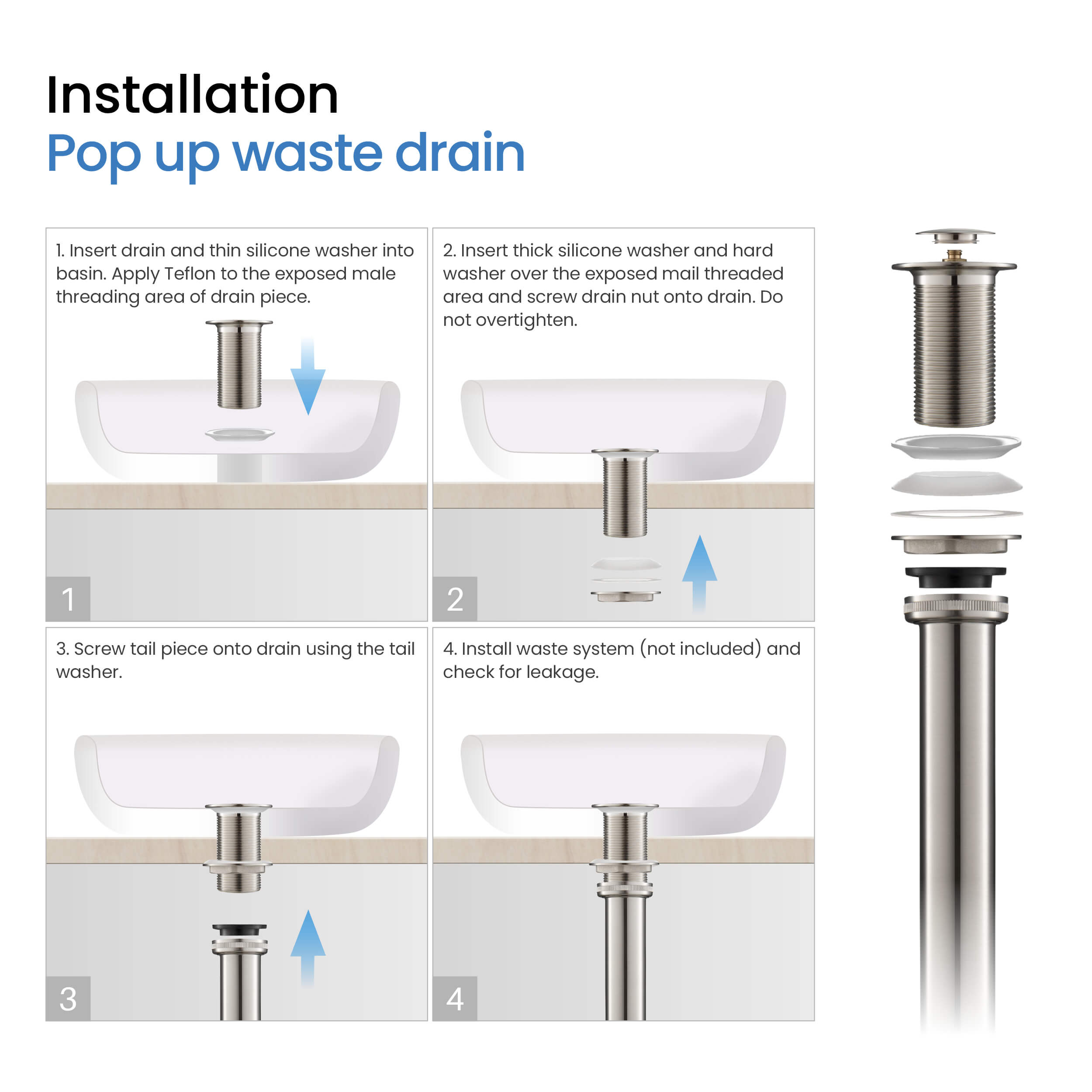 Installation
Pop up waste drain

1. Insert drain and thin silicone washer into basin. Apply Teflon to the exposed male threading area of drain piece.

1

2. Insert thick silicone washer and hard washer over the exposed mail threaded area and screw drain nut onto drain. Do not overtighten.

2

3. Screw tail piece onto drain using the tail washer.

3

4. Install waste system (not included) and check for leakage.

4