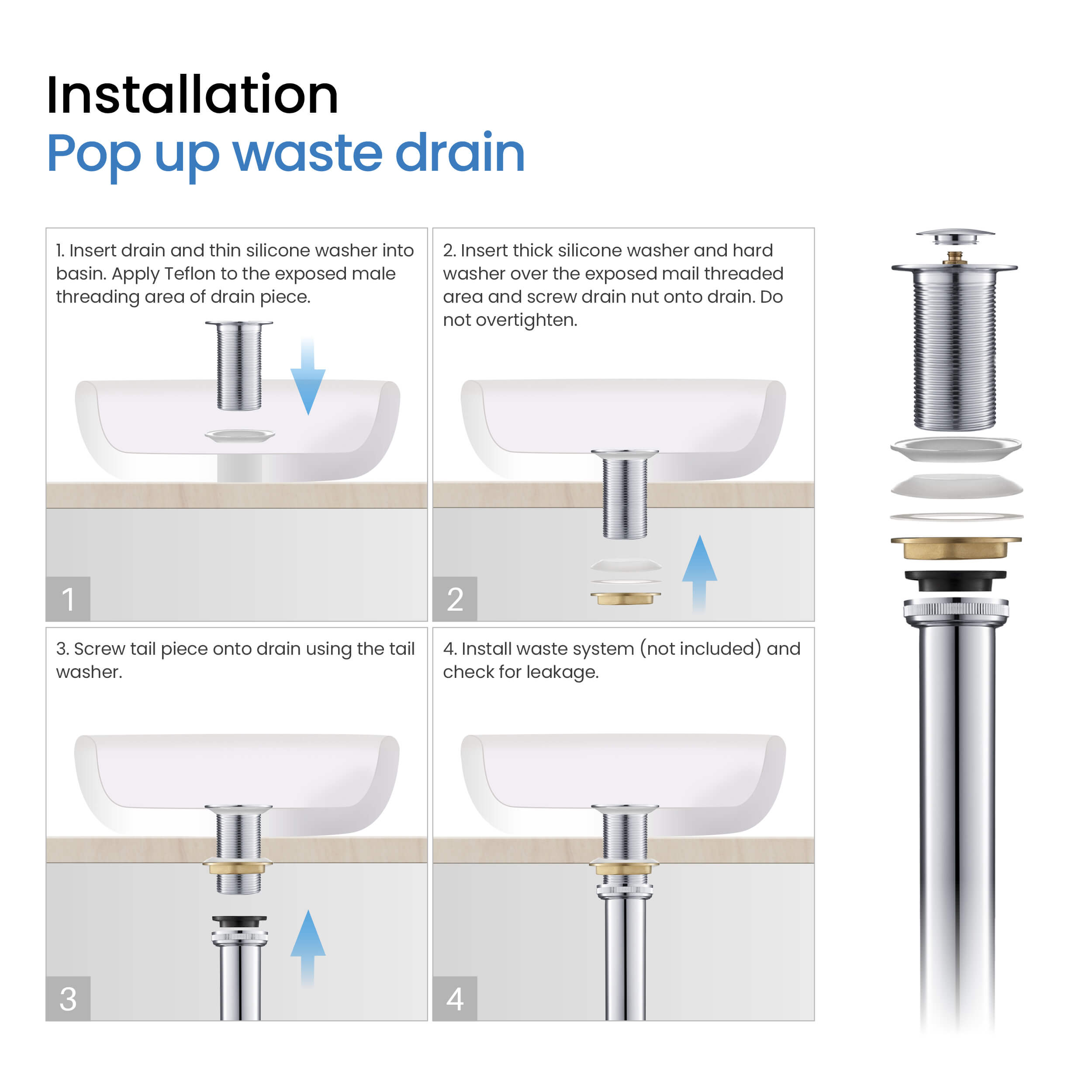 Installation
Pop up waste drain

1. Insert drain and thin silicone washer into basin. Apply Teflon to the exposed male threading area of drain piece.

1

2. Insert thick silicone washer and hard washer over the exposed mail threaded area and screw drain nut onto drain. Do not overtighten.

2

3. Screw tail piece onto drain using the tail washer.

3

4. Install waste system (not included) and check for leakage.

4