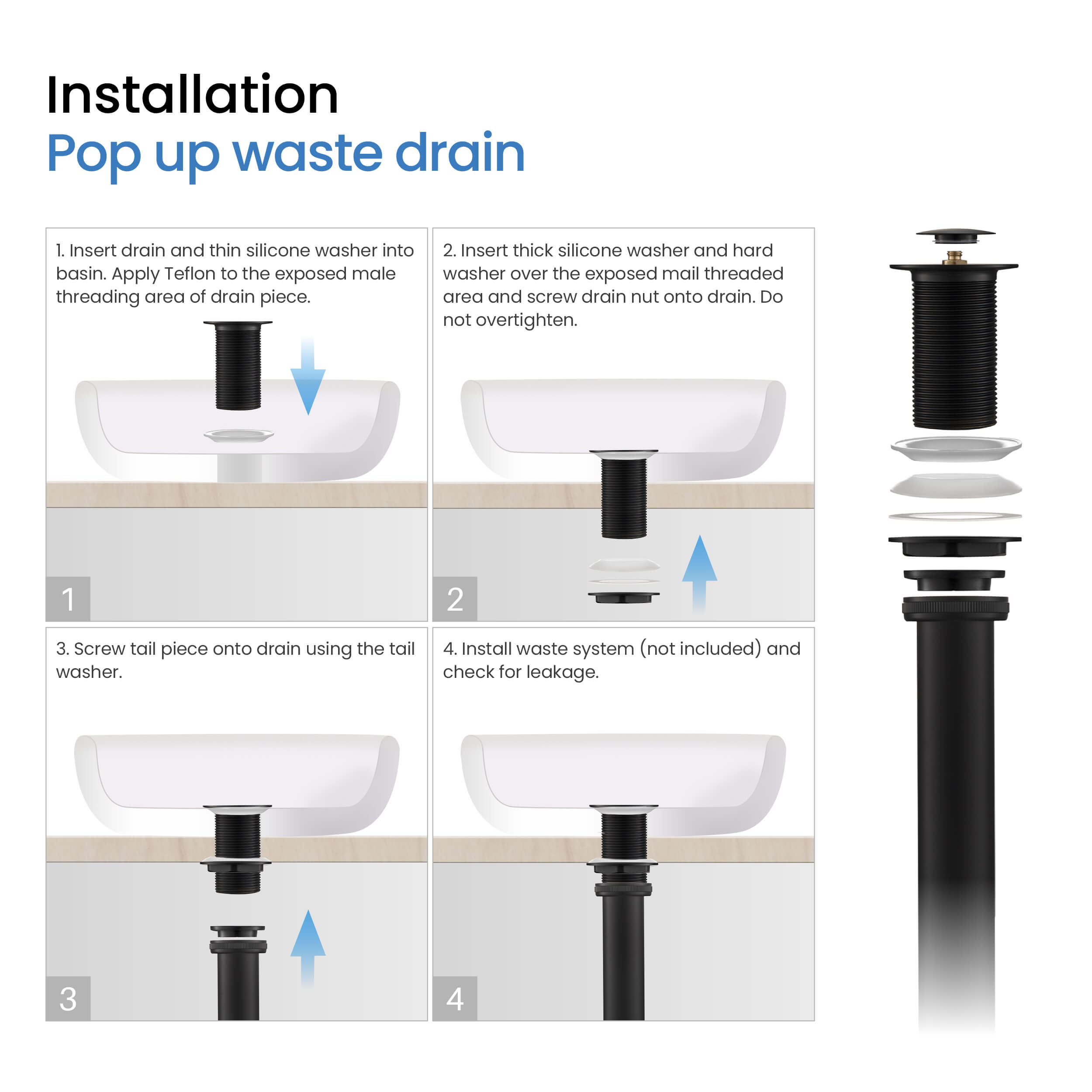 Installation
Pop up waste drain

1. Insert drain and thin silicone washer into basin. Apply Teflon to the exposed male threading area of drain piece.

1

2. Insert thick silicone washer and hard washer over the exposed mail threaded area and screw drain nut onto drain. Do not overtighten.

2

3. Screw tail piece onto drain using the tail washer.

3

4. Install waste system (not included) and check for leakage.

4