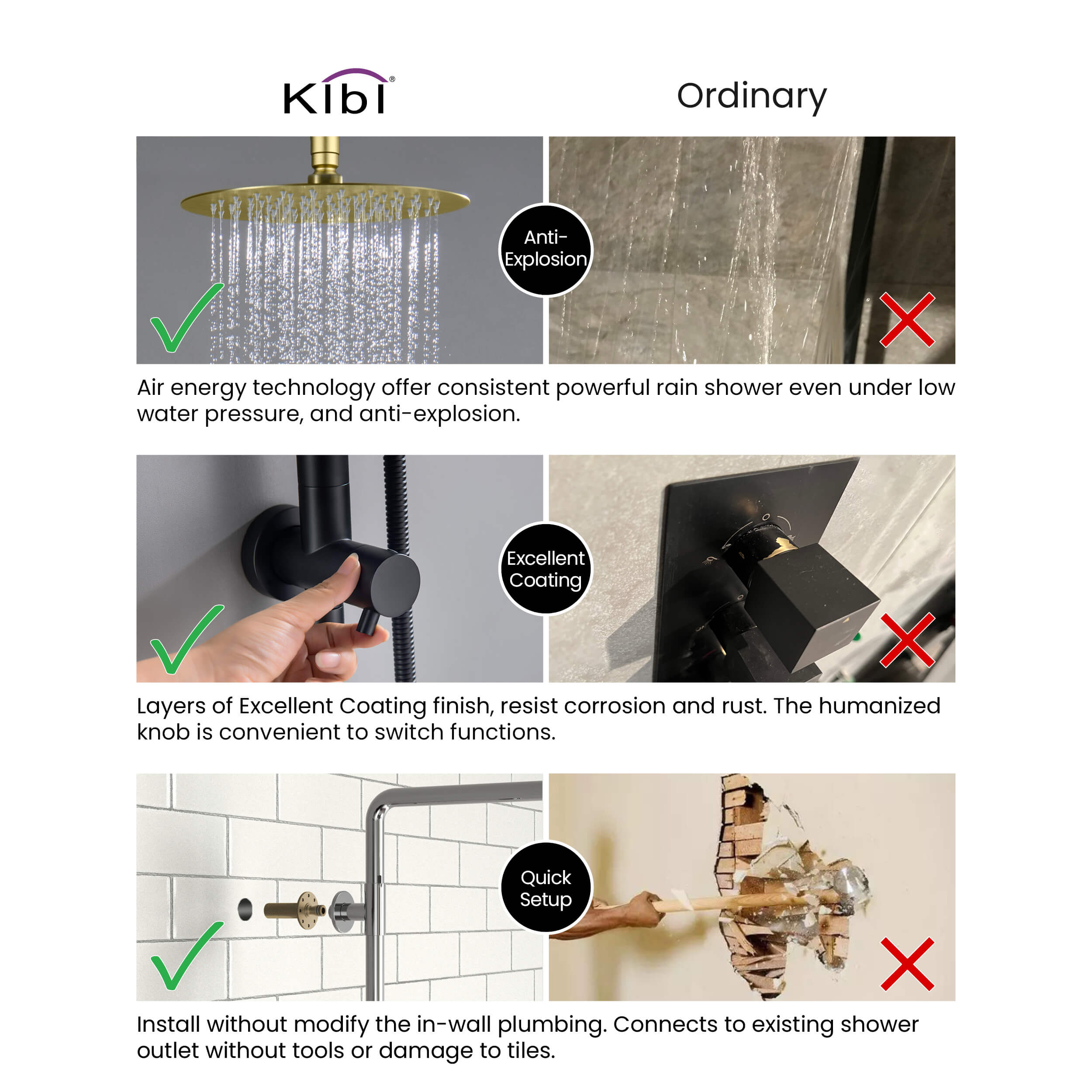 KIBI®

Ordinary

Anti-Explosion

Air energy technology offer consistent powerful rain shower even under low water pressure, and anti-explosion.

Excellent Coating

Layers of Excellent Coating finish, resist corrosion and rust. The humanized knob is convenient to switch functions.

Quick Setup

Install without modify the in-wall plumbing. Connects to existing shower outlet without tools or damage to tiles.