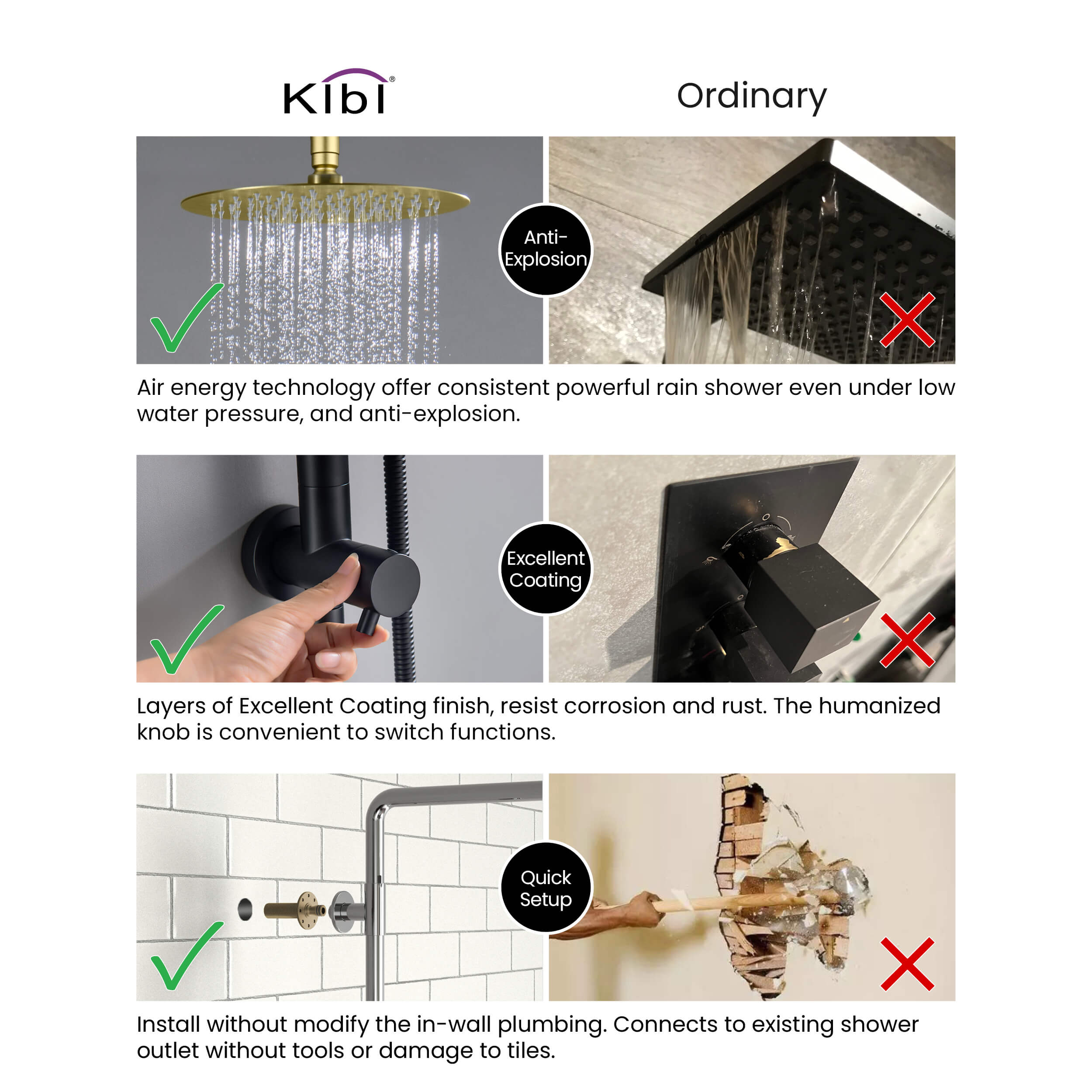 KIBI®

Ordinary

Anti-Explosion

Air energy technology offer consistent powerful rain shower even under low water pressure, and anti-explosion.

Excellent Coating

Layers of Excellent Coating finish, resist corrosion and rust. The humanized knob is convenient to switch functions.

Quick Setup

Install without modify the in-wall plumbing. Connects to existing shower outlet without tools or damage to tiles.