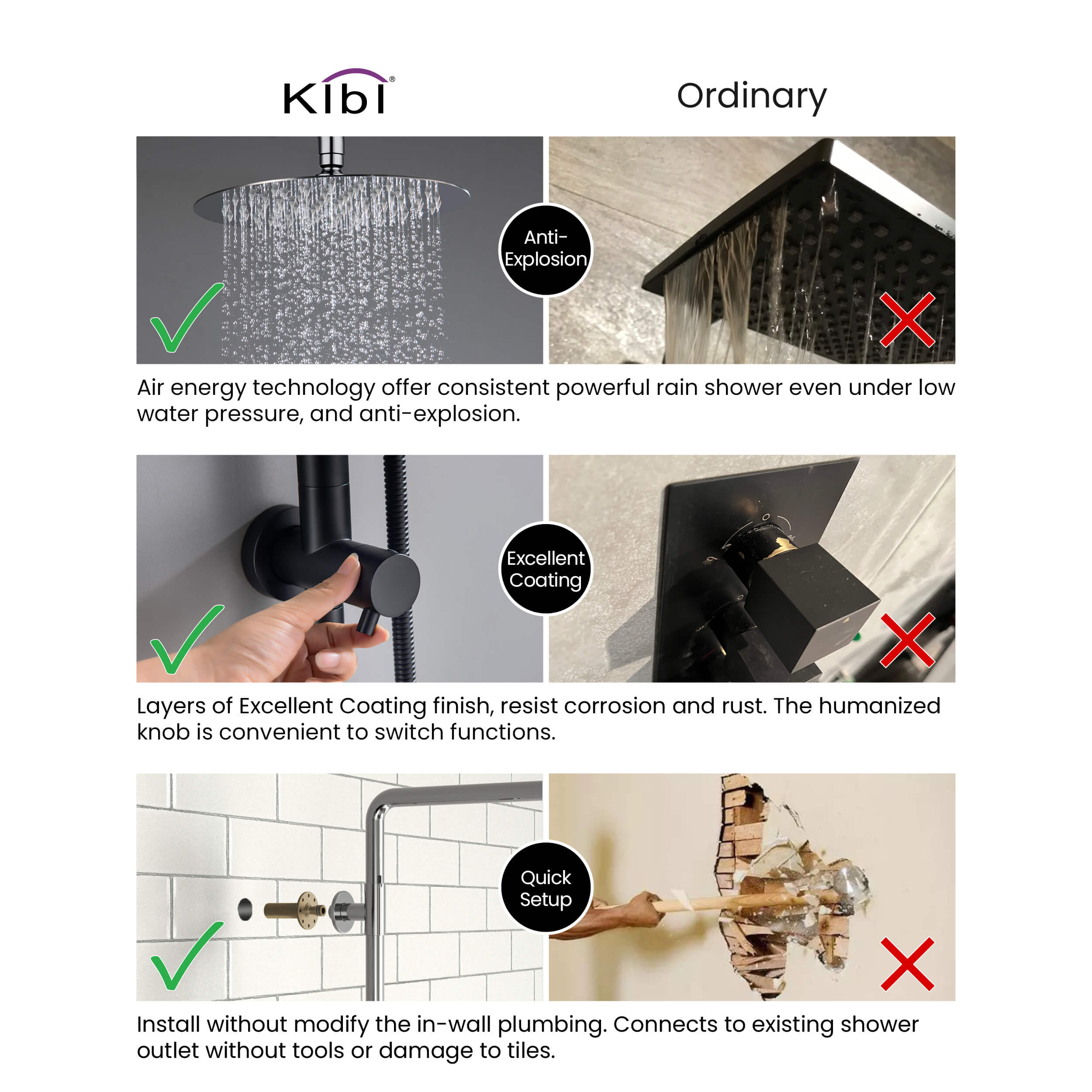 KIBI®

Ordinary

Anti-Explosion

Air energy technology offer consistent powerful rain shower even under low water pressure, and anti-explosion.

Excellent Coating

Layers of Excellent Coating finish, resist corrosion and rust. The humanized knob is convenient to switch functions.

Quick Setup

Install without modify the in-wall plumbing. Connects to existing shower outlet without tools or damage to tiles.