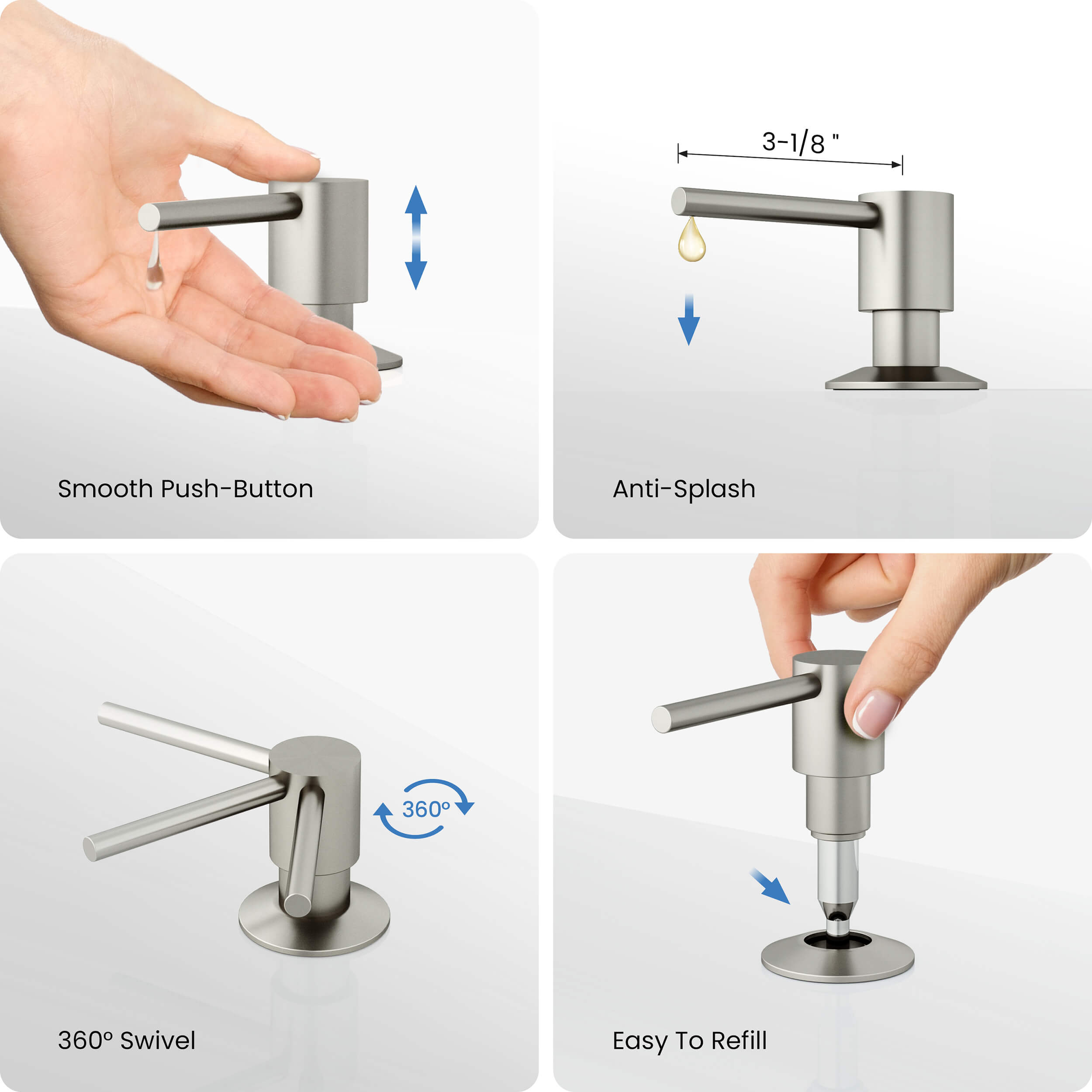 Smooth Push-Button

3-1/8 "

Anti-Splash

360°

360° Swivel

Easy To Refill