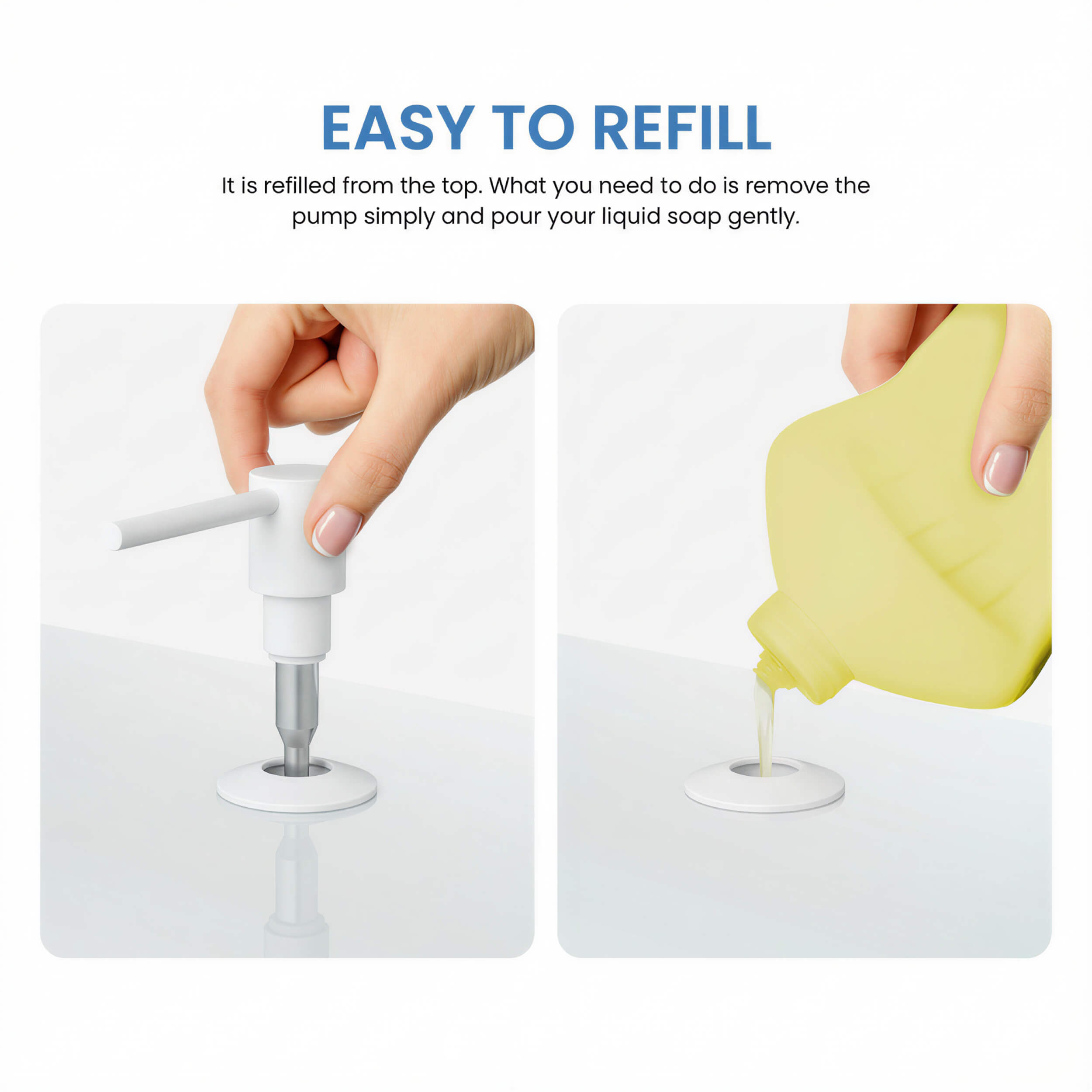 EASY TO REFILL

It is refilled from the top. What you need to do is remove the pump simply and pour your liquid soap gently.