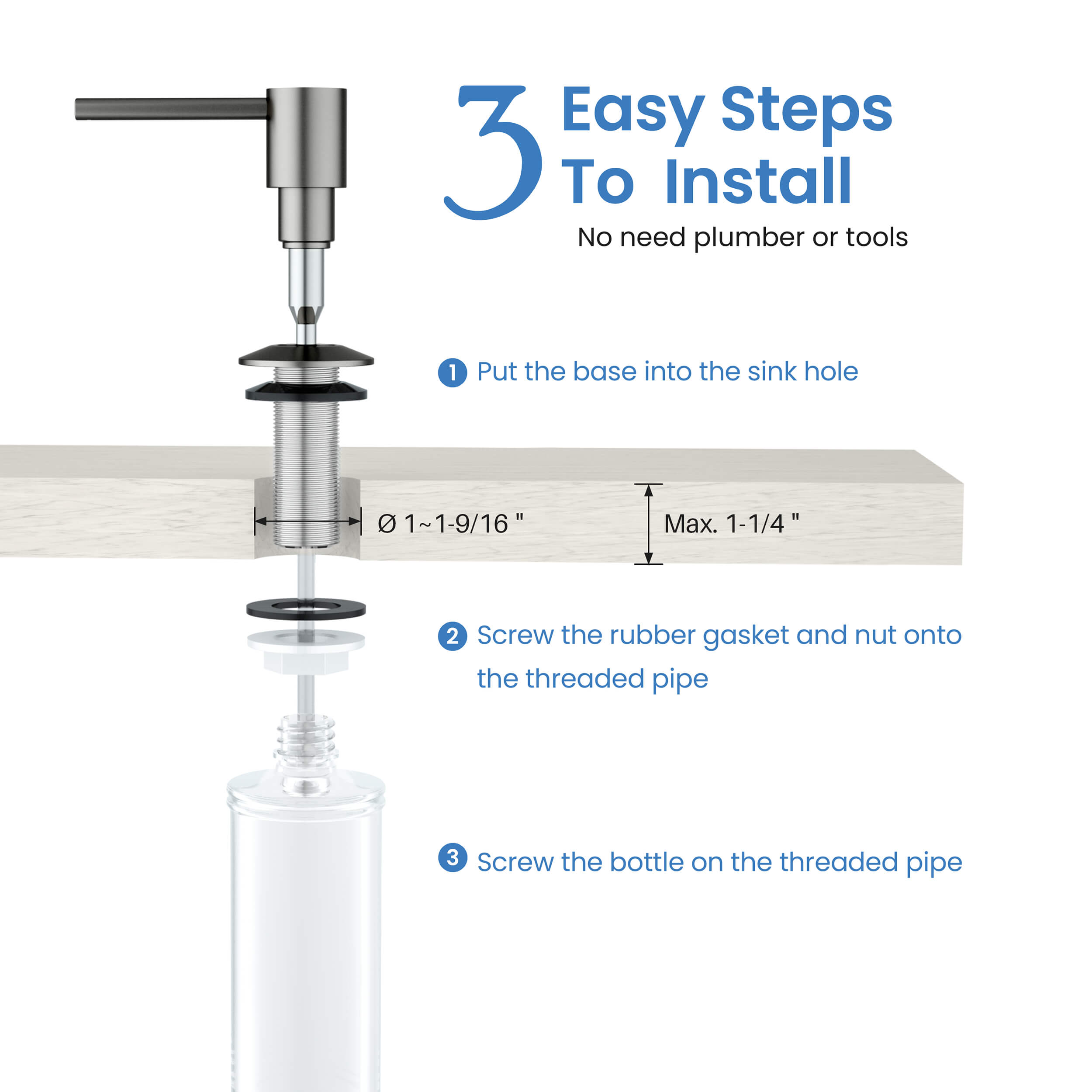 3 Easy Steps To Install

No need plumber or tools

1 Put the base into the sink hole

Ø 1~1-9/16 "

Max. 1-1/4 "

2 Screw the rubber gasket and nut onto the threaded pipe

3 Screw the bottle on the threaded pipe