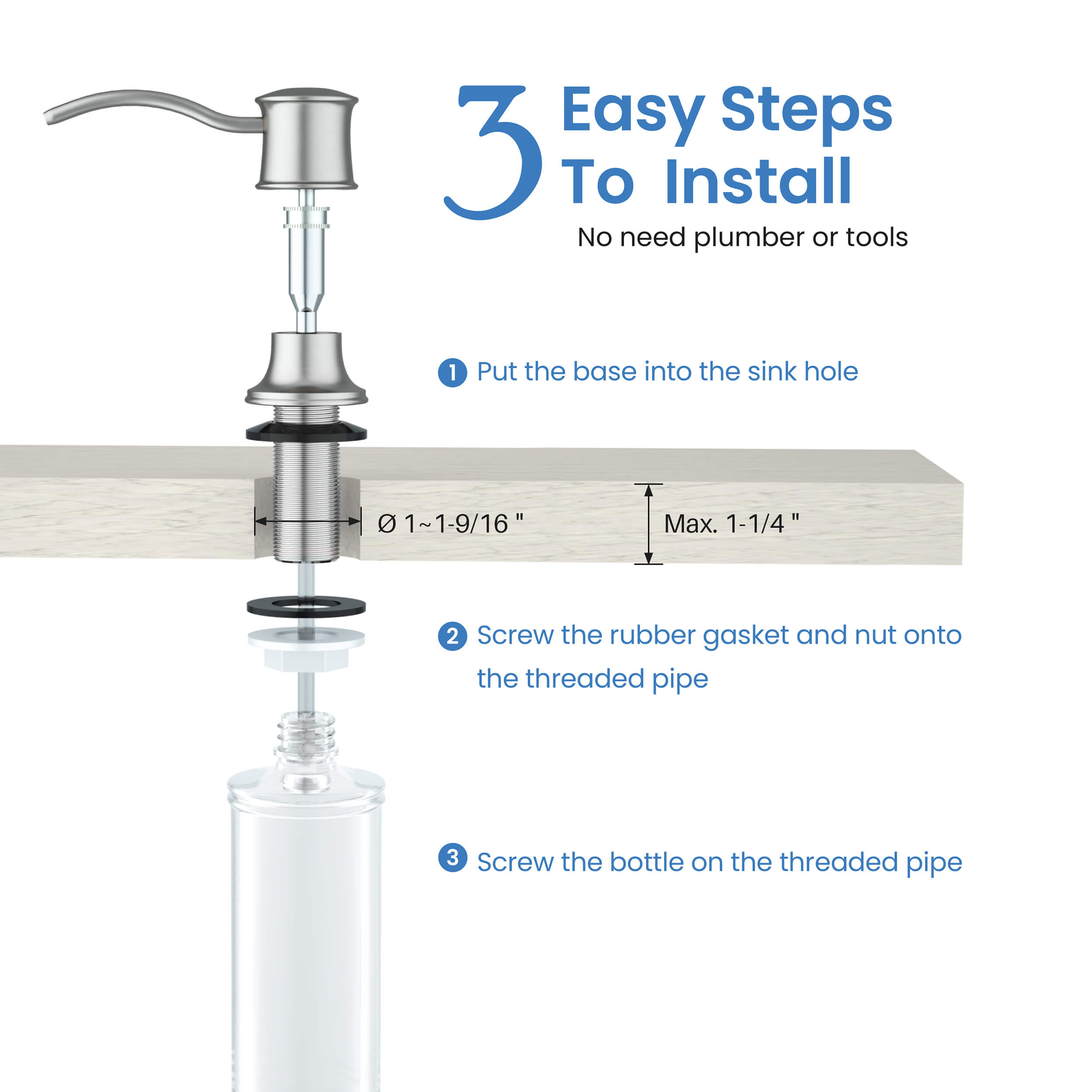 3 Easy Steps To Install

No need plumber or tools

1 Put the base into the sink hole

Ø 1~1-9/16 "

Max. 1-1/4 "

2 Screw the rubber gasket and nut onto the threaded pipe

3 Screw the bottle on the threaded pipe