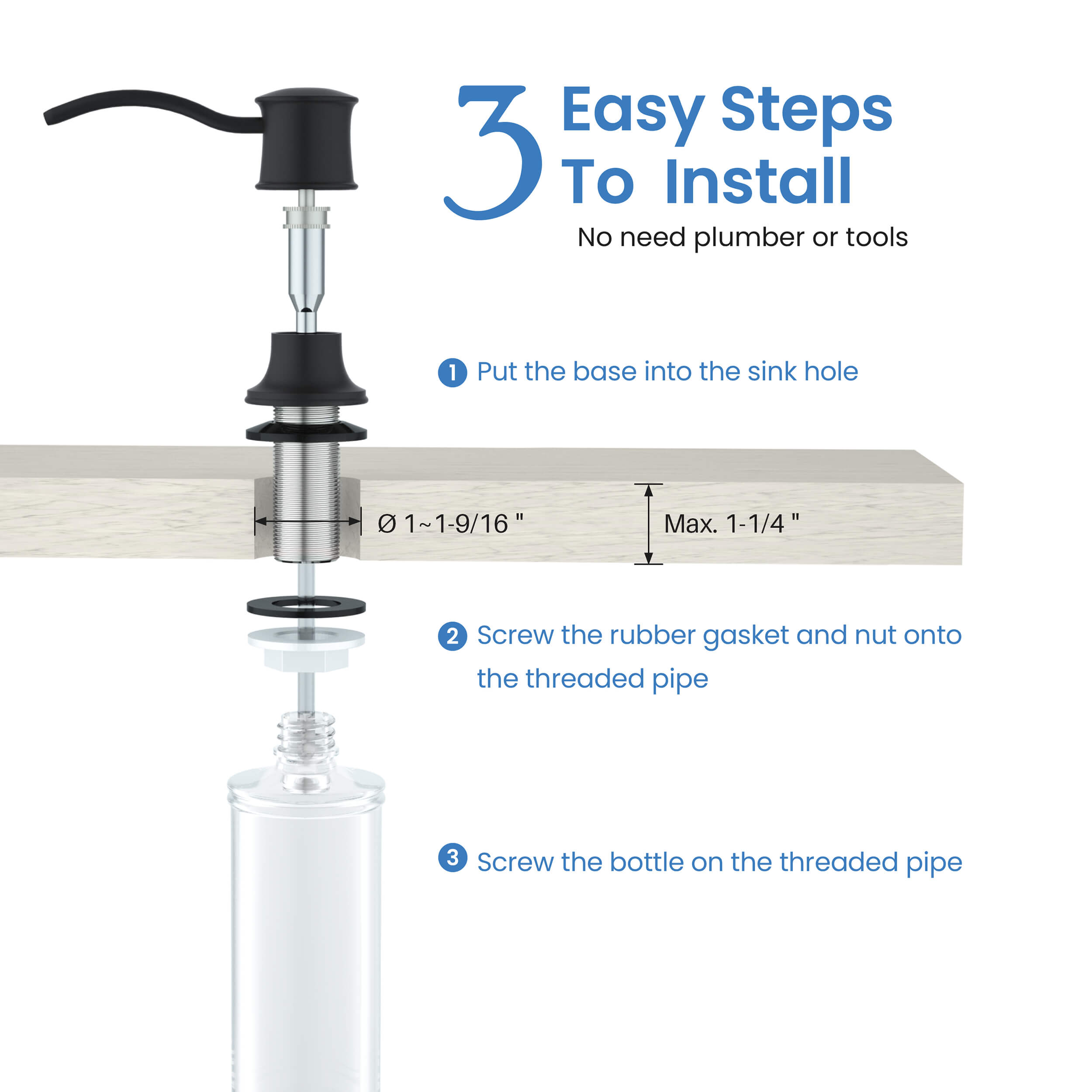 3 Easy Steps To Install

No need plumber or tools

1 Put the base into the sink hole

Ø 1~1-9/16 "

Max. 1-1/4 "

2 Screw the rubber gasket and nut onto the threaded pipe

3 Screw the bottle on the threaded pipe