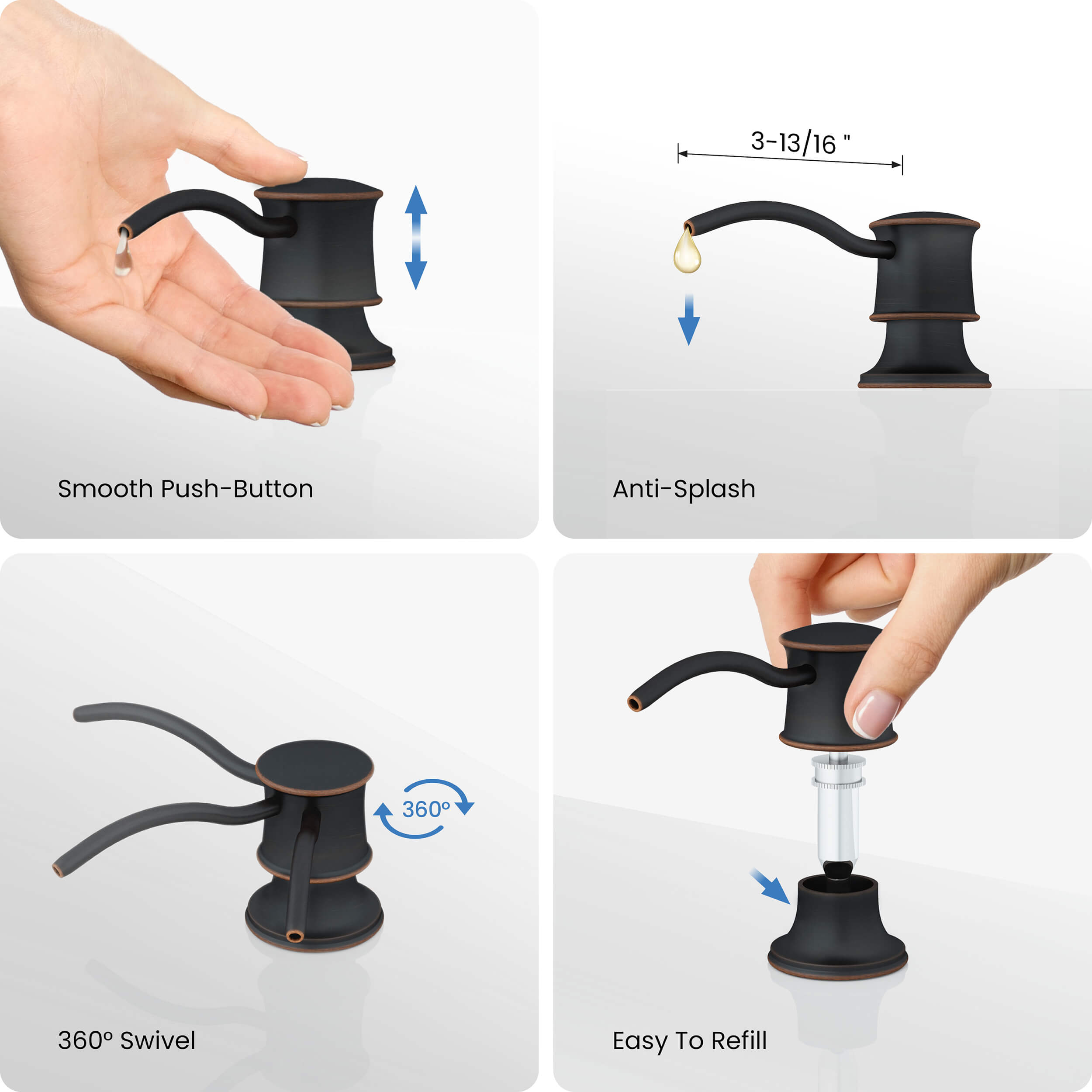 Smooth Push-Button

3-13/16 "

Anti-Splash

360º

360º Swivel

Easy To Refill