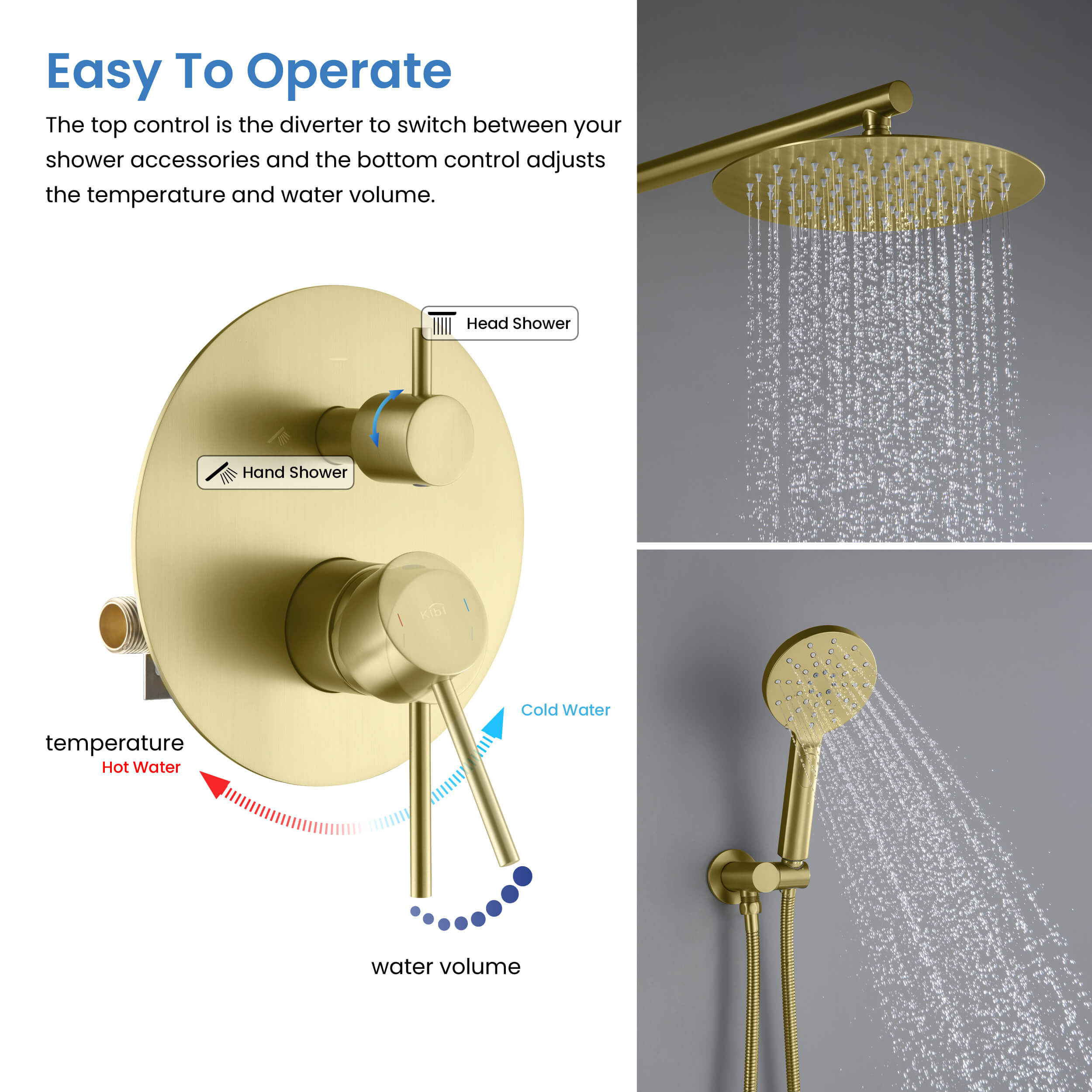 Easy To Operate

The top control is the diverter to switch between your shower accessories and the bottom control adjusts the temperature and water volume.

Head Shower

Hand Shower

KIBI

Cold Water

temperature

Hot Water

water volume