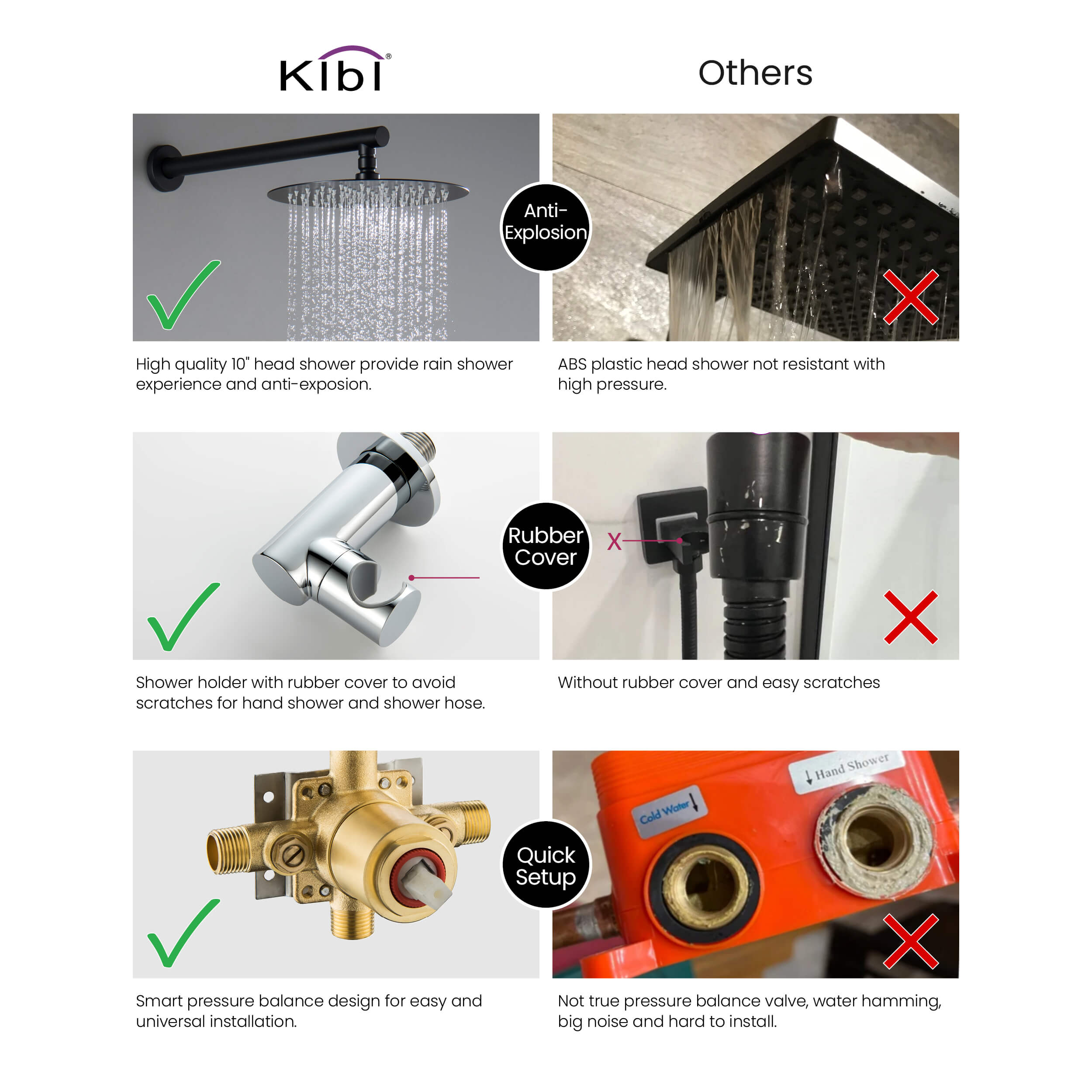 KIBI®

Others

Anti-Explosion

High quality 10" head shower provide rain shower experience and anti-exposion.

ABS plastic head shower not resistant with high pressure.

Rubber Cover

X

Shower holder with rubber cover to avoid scratches for hand shower and shower hose.

Without rubber cover and easy scratches

Quick Setup

Cold Water

Hand Shower

Smart pressure balance design for easy and universal installation.

Not true pressure balance valve, water hamming, big noise and hard to install.