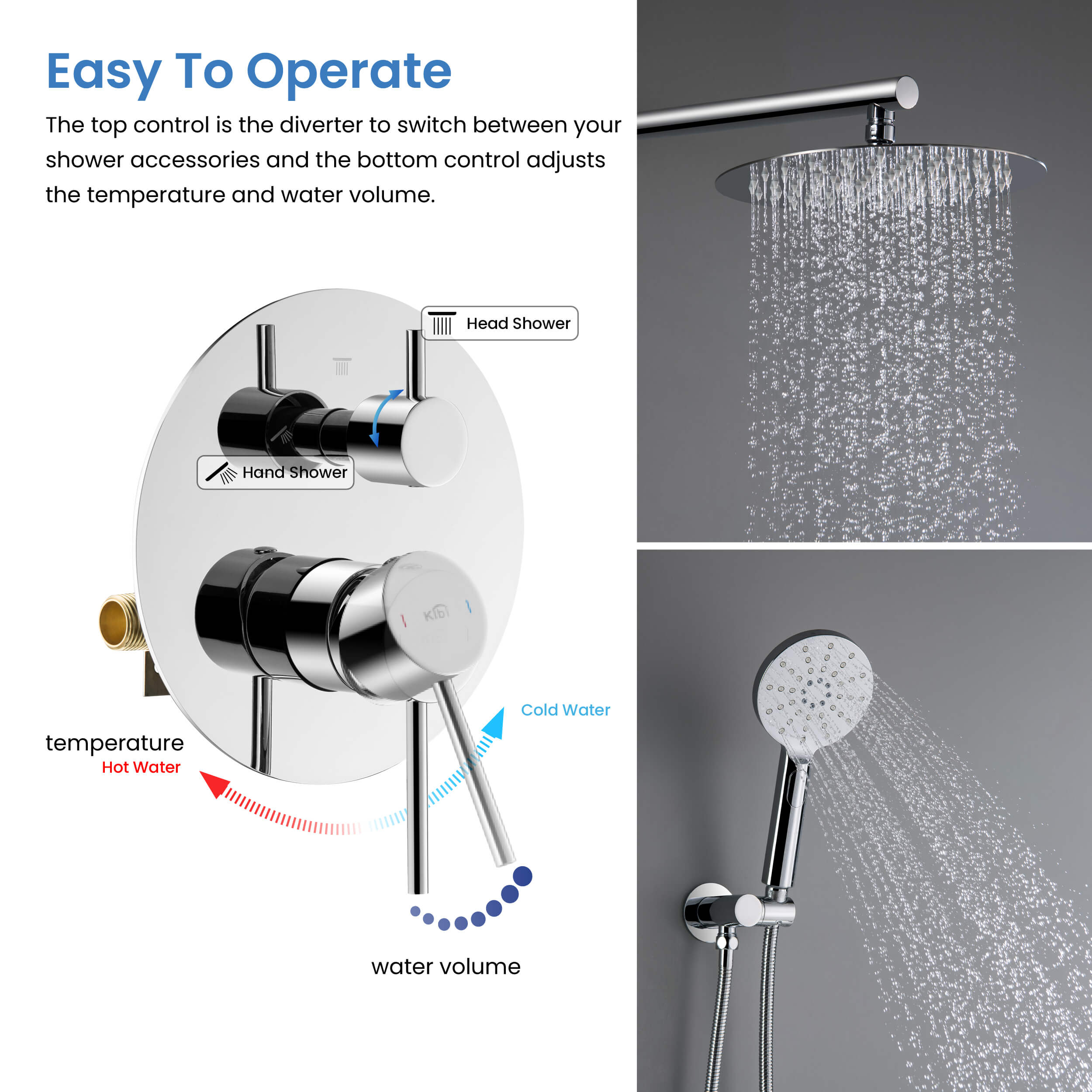 Easy To Operate

The top control is the diverter to switch between your shower accessories and the bottom control adjusts the temperature and water volume.

Head Shower

Hand Shower

KIBI

Cold Water

temperature

Hot Water

water volume