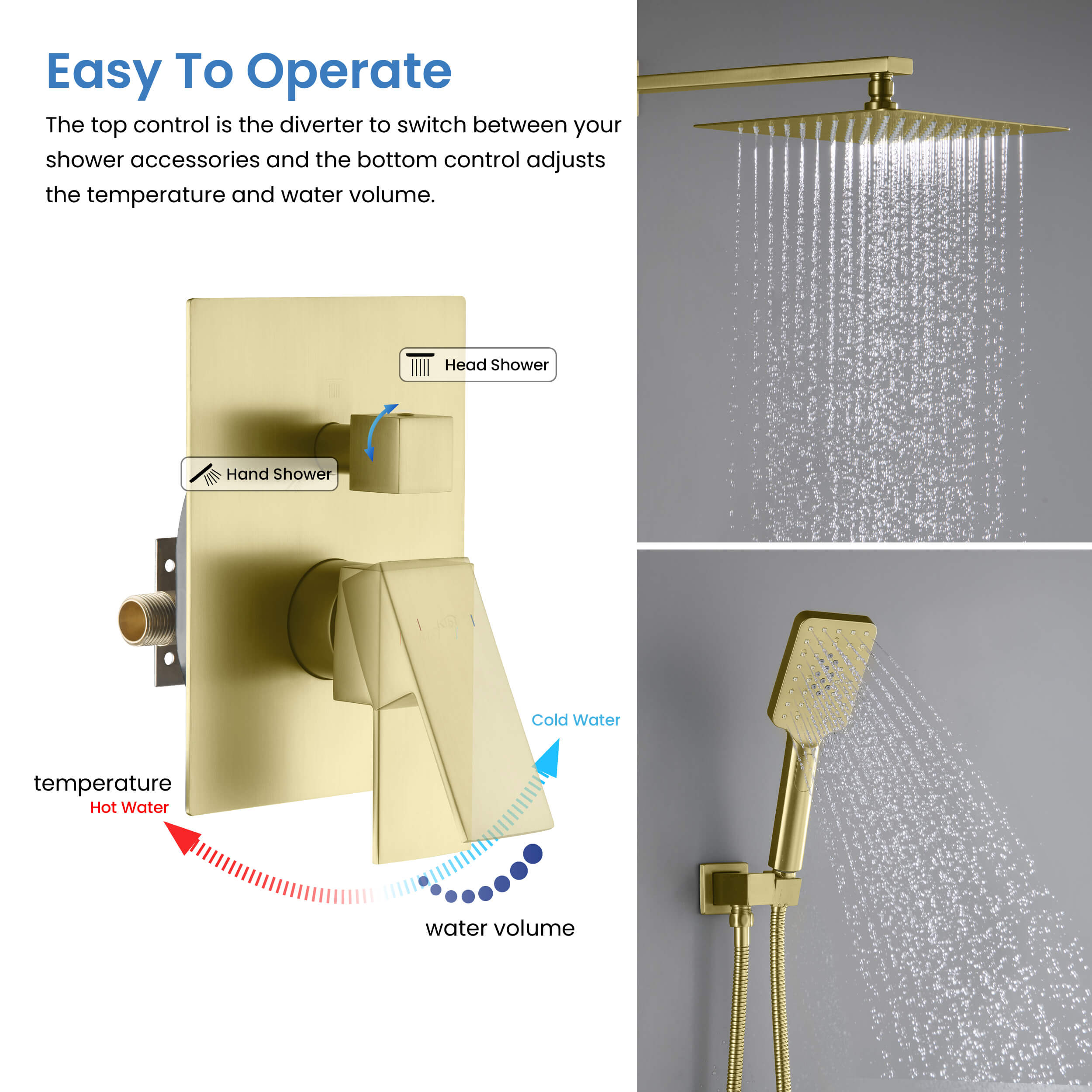 Easy To Operate

The top control is the diverter to switch between your shower accessories and the bottom control adjusts the temperature and water volume.

Head Shower

Hand Shower

Cold Water

temperature

Hot Water

water volume