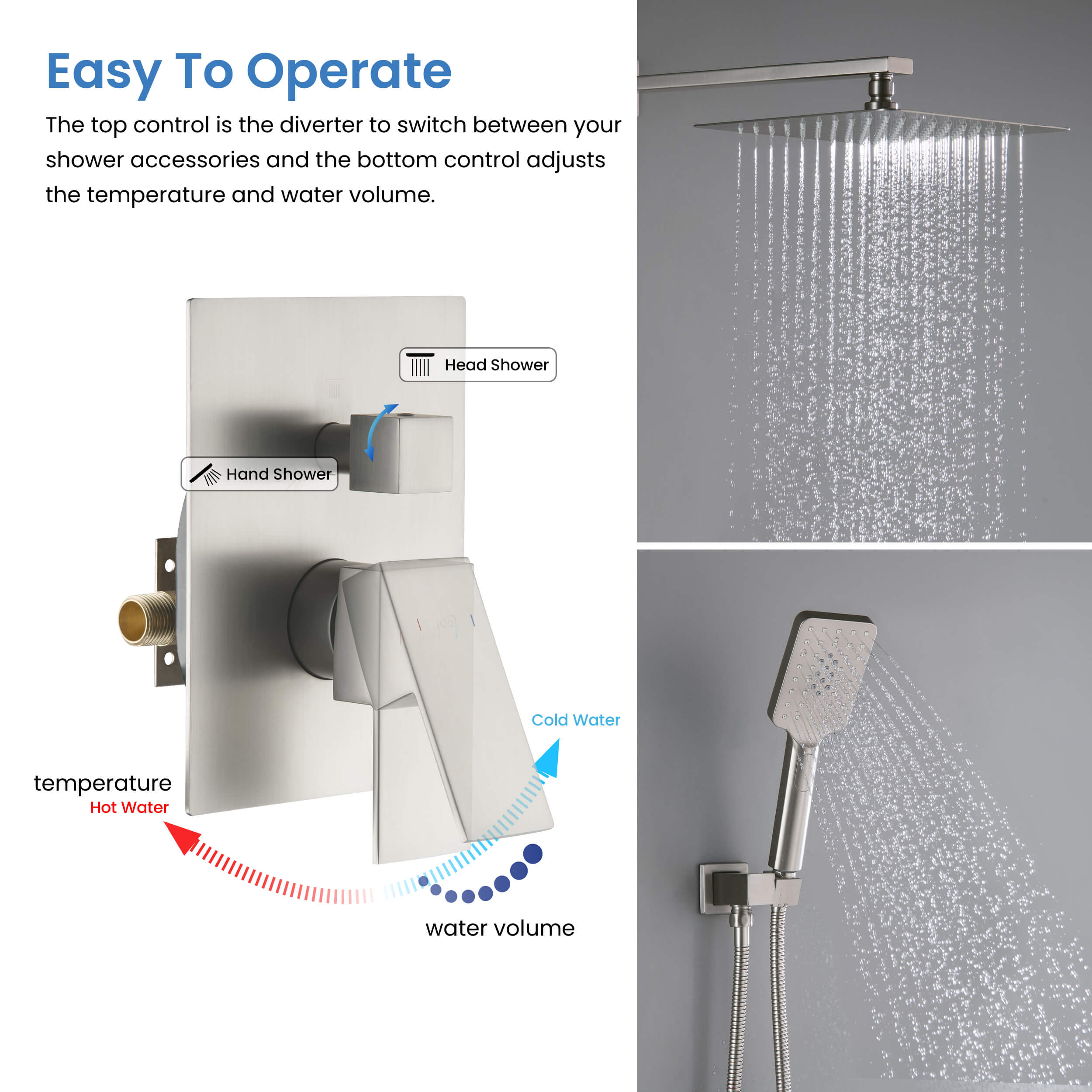 Easy To Operate

The top control is the diverter to switch between your shower accessories and the bottom control adjusts the temperature and water volume.

Head Shower

Hand Shower

Cold Water

temperature

Hot Water

water volume