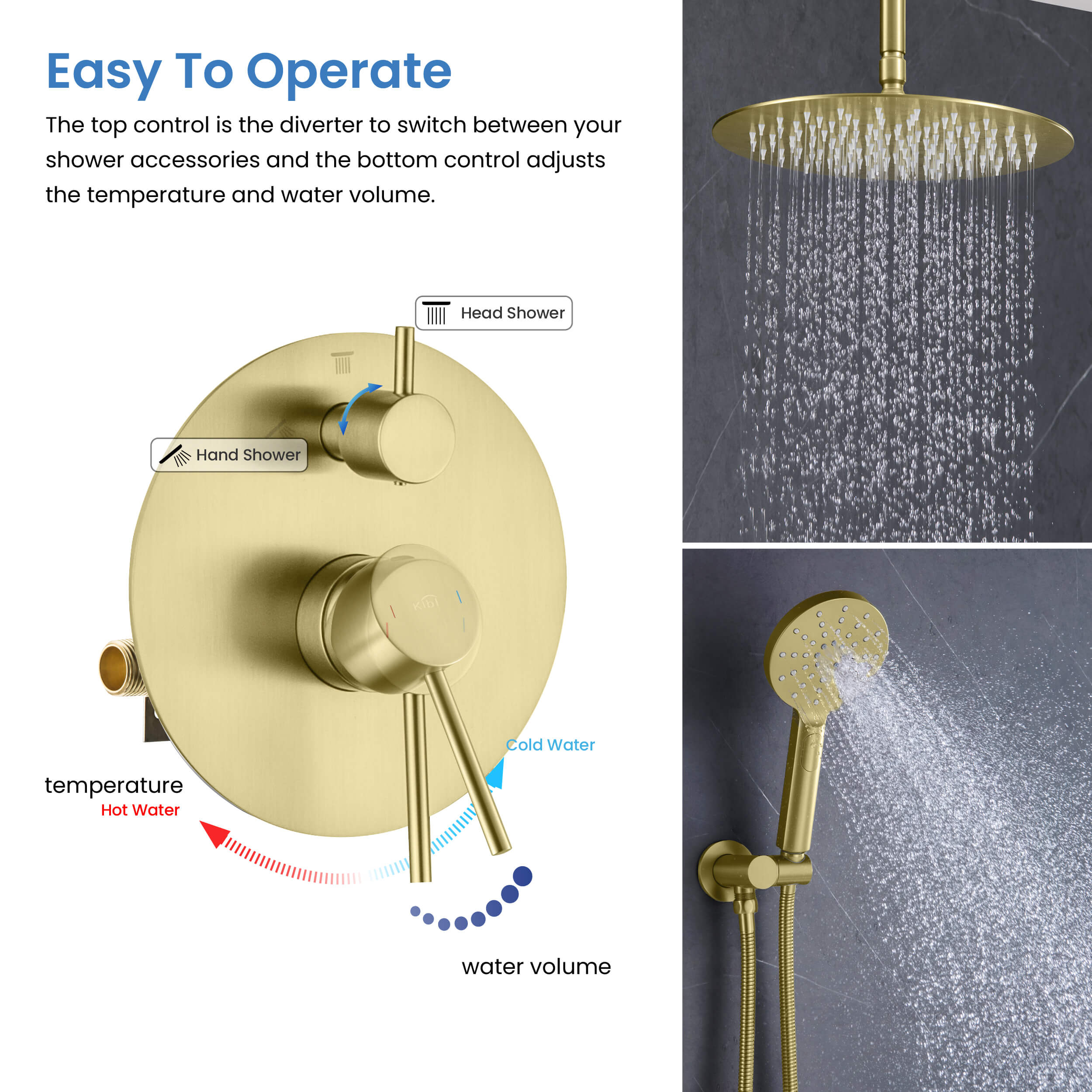 Easy To Operate

The top control is the diverter to switch between your shower accessories and the bottom control adjusts the temperature and water volume.

Head Shower

Hand Shower

KIBI

Cold Water

temperature

Hot Water

water volume