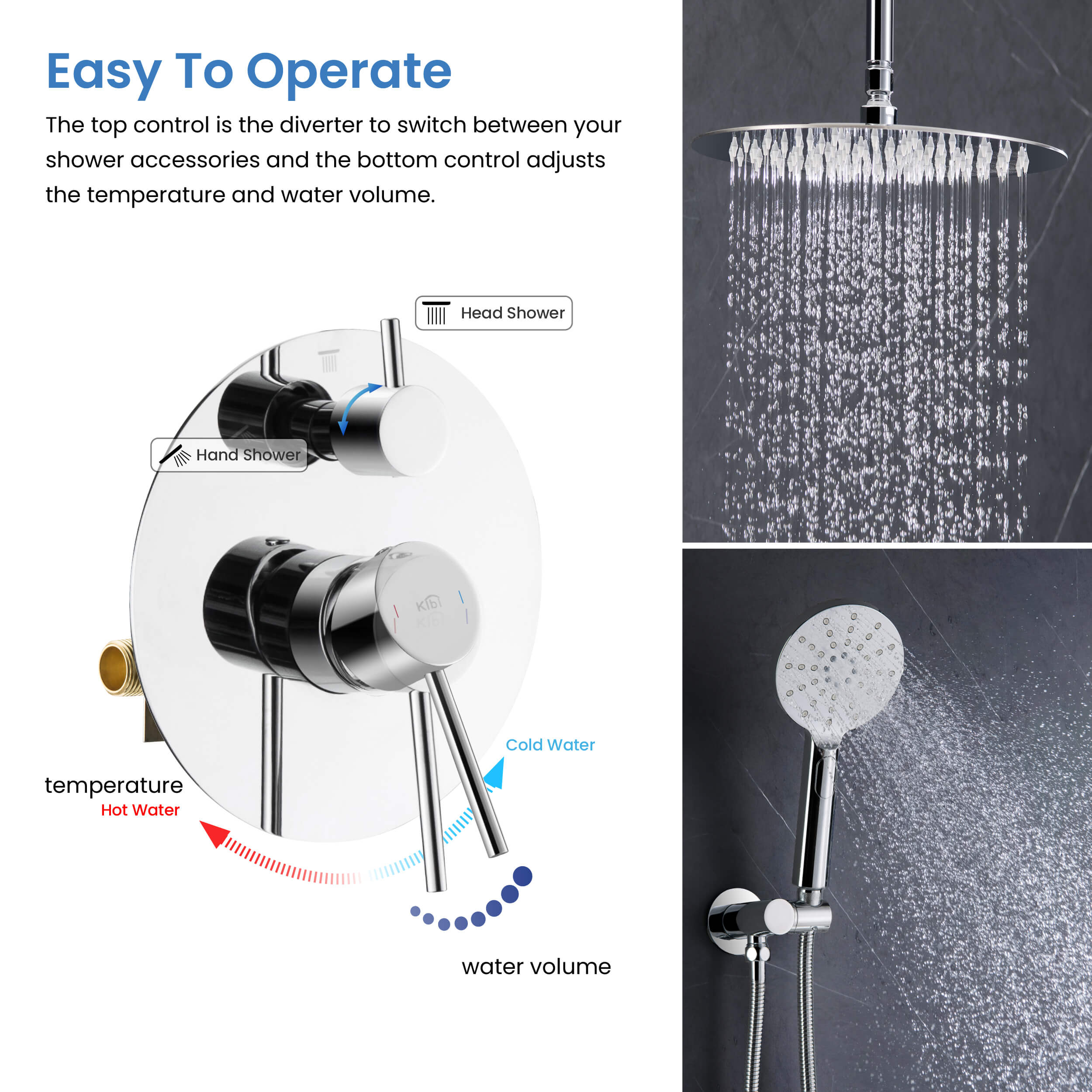 Easy To Operate

The top control is the diverter to switch between your shower accessories and the bottom control adjusts the temperature and water volume.

Head Shower

Hand Shower

Kibi

Cold Water

temperature

Hot Water

water volume