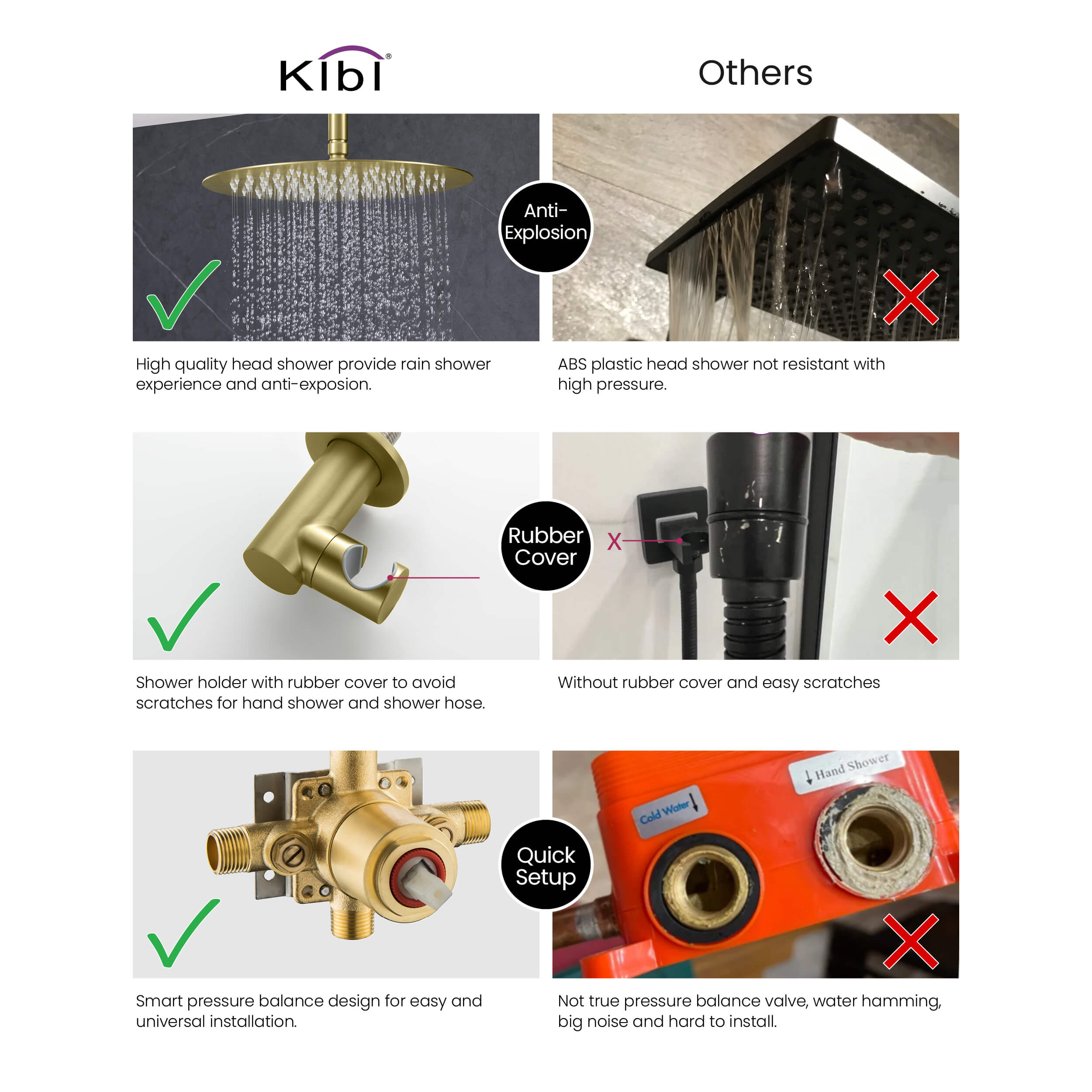 KIBI®

Others

Anti-Explosion

High quality head shower provide rain shower experience and anti-exposion.

ABS plastic head shower not resistant with high pressure.

Rubber Cover

X

Shower holder with rubber cover to avoid scratches for hand shower and shower hose.

Without rubber cover and easy scratches

Quick Setup

Cold Water

Hand Shower

Smart pressure balance design for easy and universal installation.

Not true pressure balance valve, water hamming, big noise and hard to install.