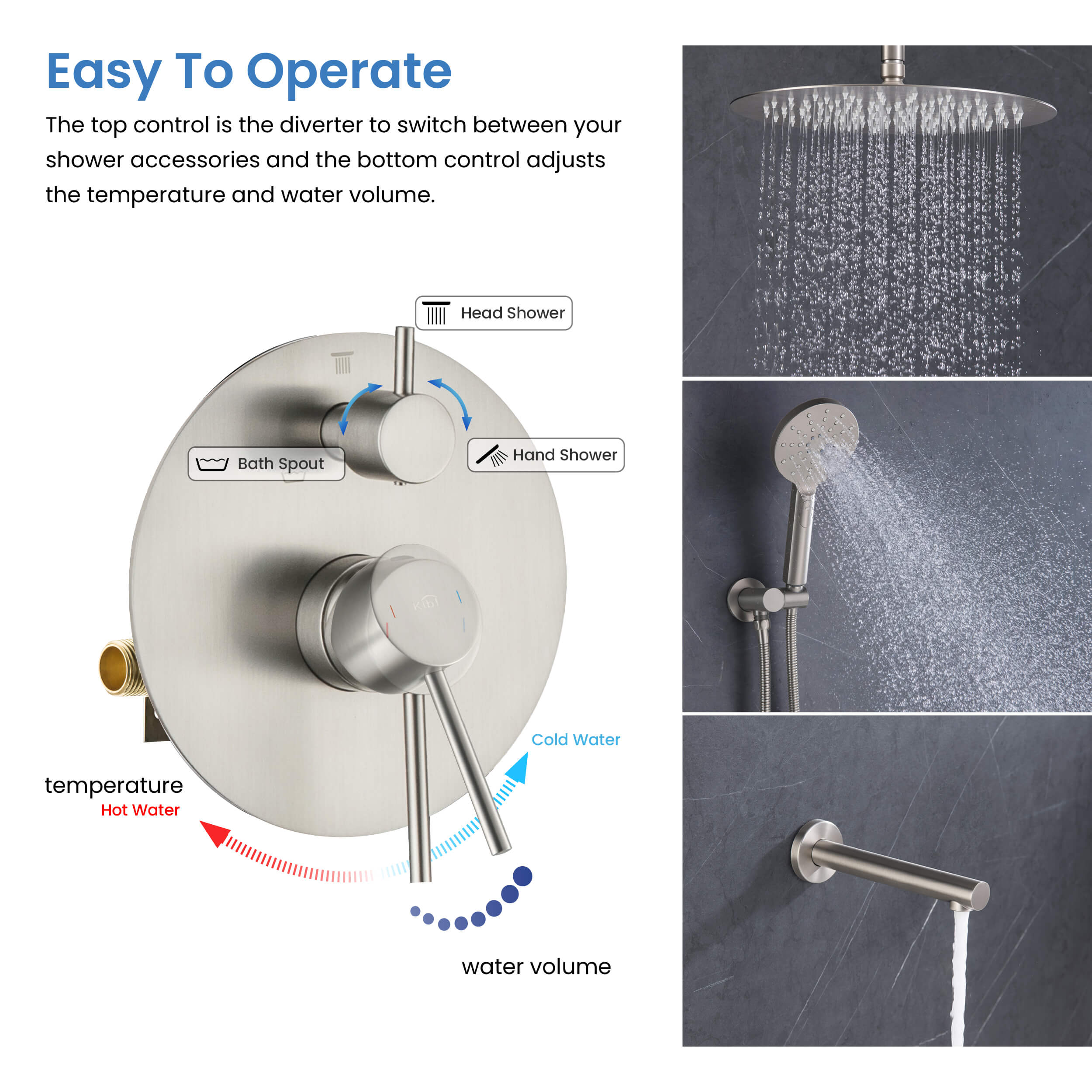 Easy To Operate

The top control is the diverter to switch between your shower accessories and the bottom control adjusts the temperature and water volume.

Head Shower

Bath Spout

Hand Shower

KIBI

Cold Water

temperature

Hot Water

water volume