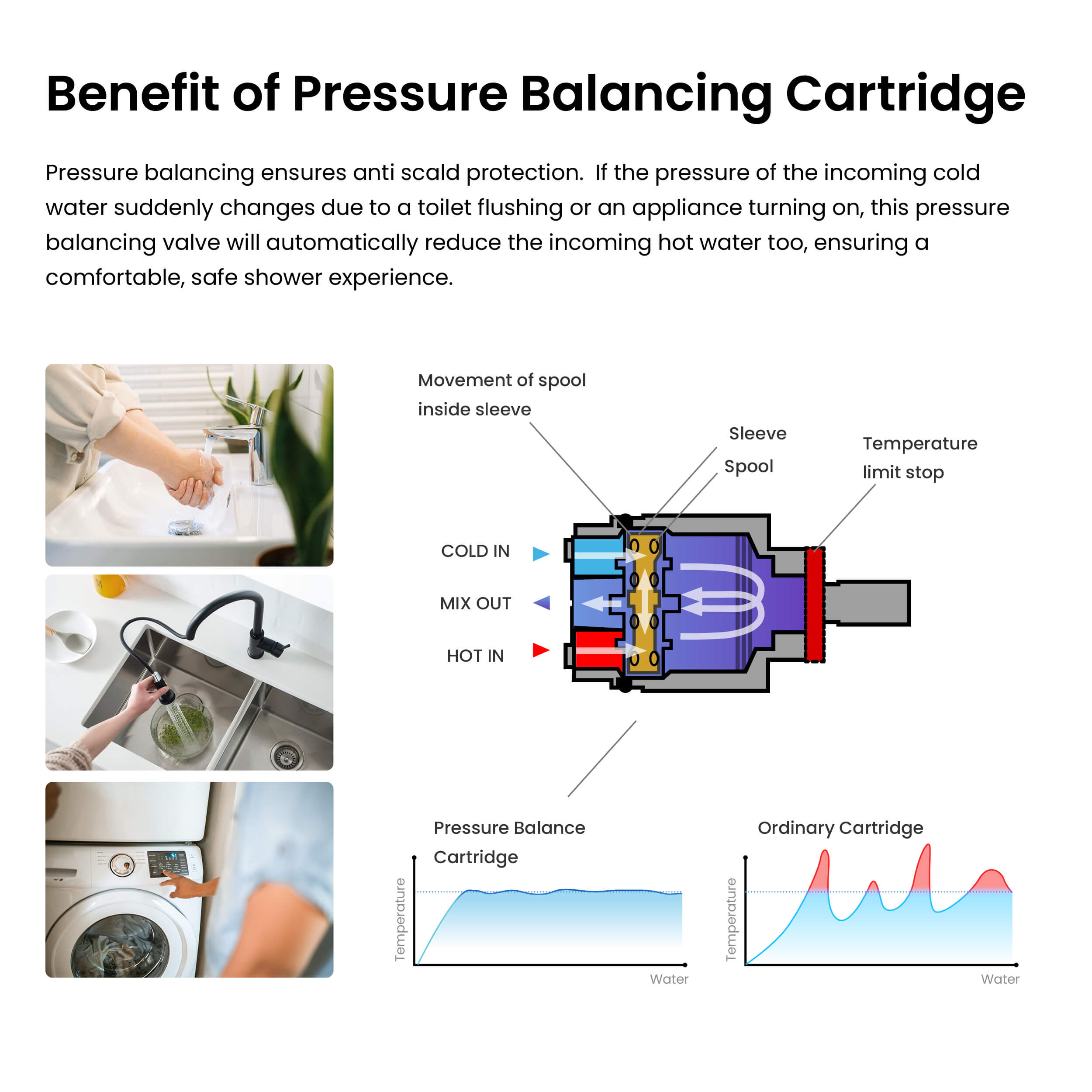 Benefit of Pressure Balancing Cartridge

Pressure balancing ensures anti scald protection. If the pressure of the incoming cold water suddenly changes due to a toilet flushing or an appliance turning on, this pressure balancing valve will automatically reduce the incoming hot water too, ensuring a comfortable, safe shower experience.

Movement of spool inside sleeve

Sleeve

Spool

Temperature limit stop

COLD IN

MIX OUT

HOT IN

Pressure Balance Cartridge

Temperature

Water

Ordinary Cartridge

Temperature

Water