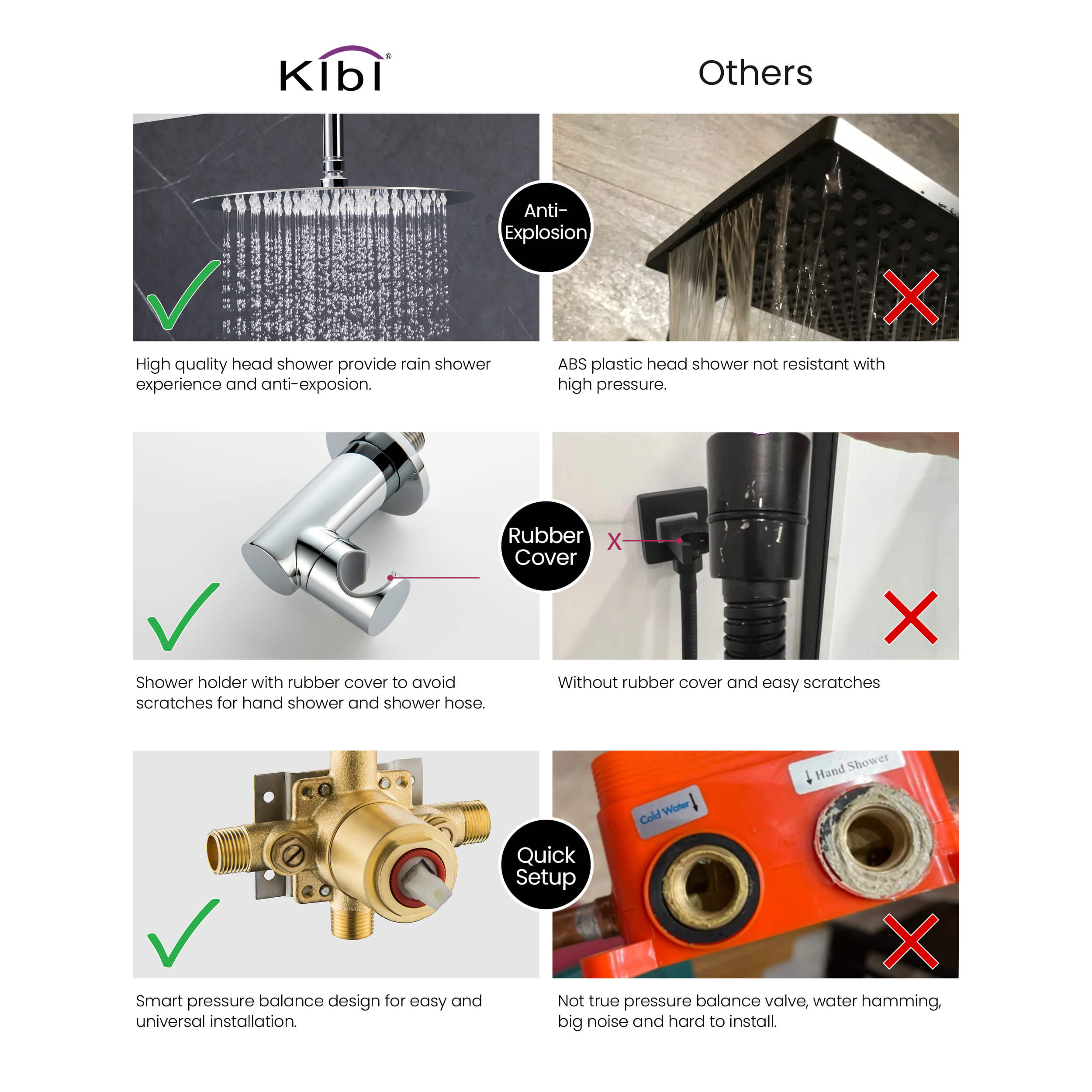 KIBI®

Others

Anti-Explosion

High quality head shower provide rain shower experience and anti-exposion.

ABS plastic head shower not resistant with high pressure.

Rubber Cover

X

Shower holder with rubber cover to avoid scratches for hand shower and shower hose.

Without rubber cover and easy scratches

Quick Setup

Cold Water

Hand Shower

Smart pressure balance design for easy and universal installation.

Not true pressure balance valve, water hamming, big noise and hard to install.