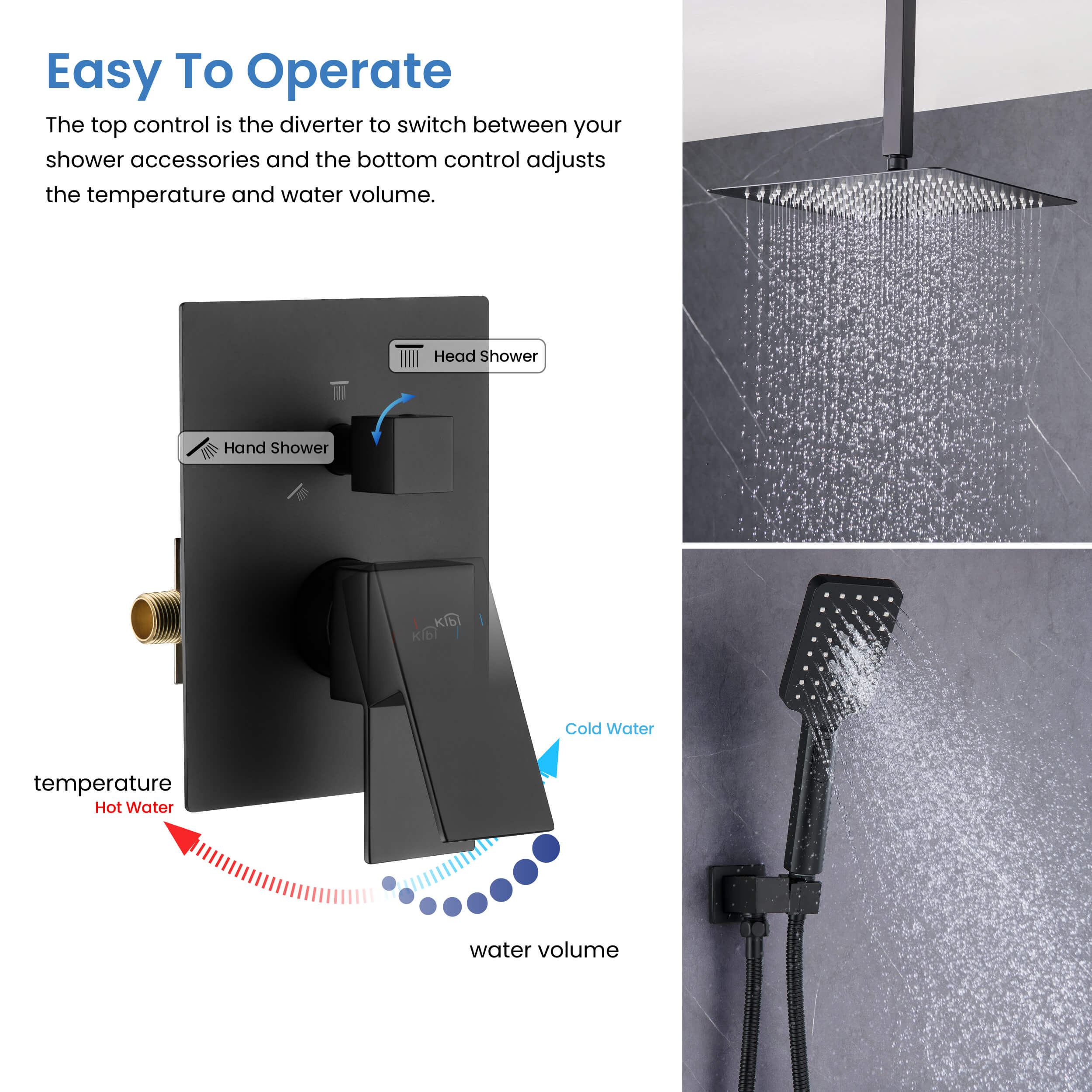 Easy To Operate

The top control is the diverter to switch between your shower accessories and the bottom control adjusts the temperature and water volume.

Head Shower

Hand Shower

KIBI

KIBI

Cold Water

temperature

Hot Water

water volume