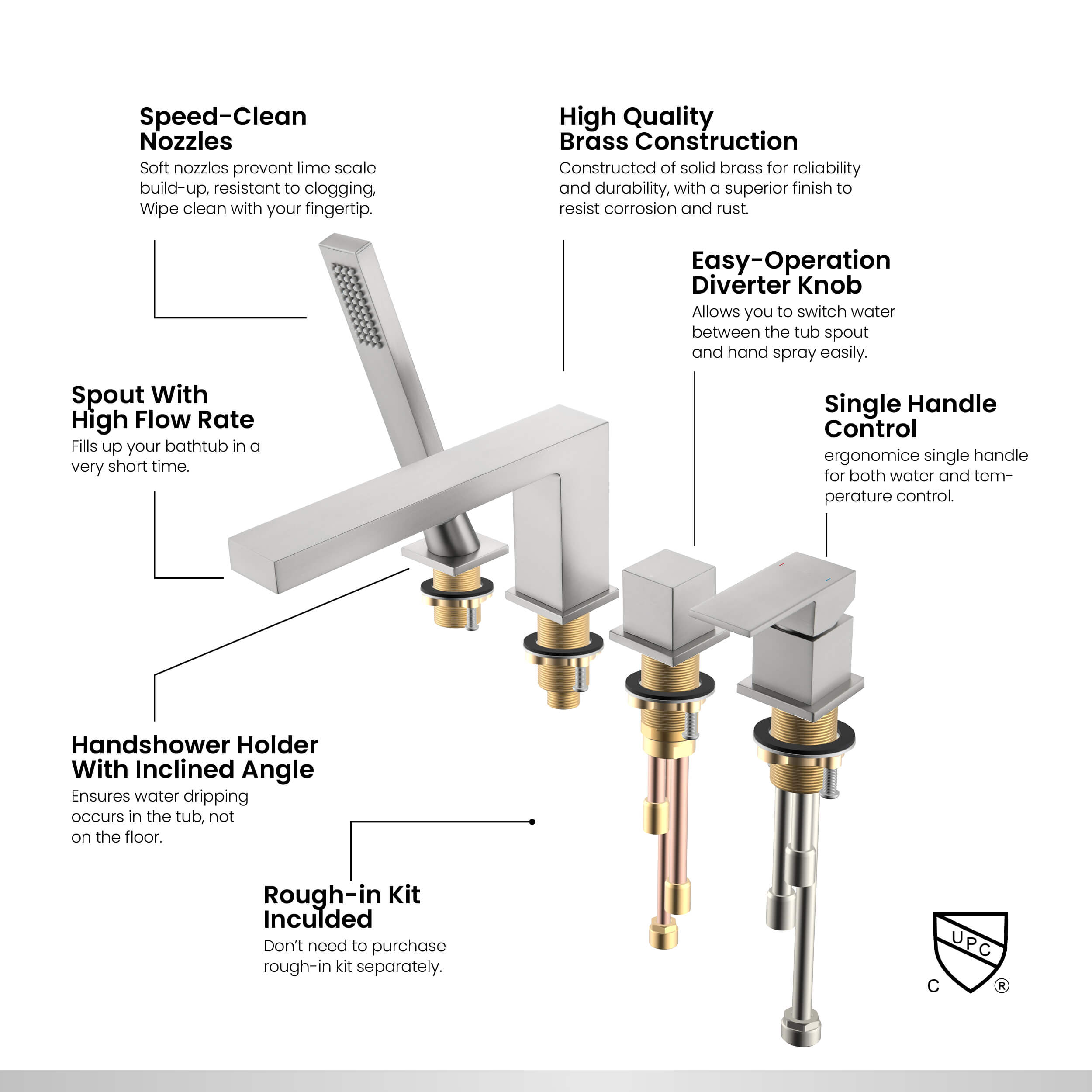 Speed-Clean Nozzles
Soft nozzles prevent lime scale build-up, resistant to clogging, Wipe clean with your fingertip.

High Quality Brass Construction
Constructed of solid brass for reliability and durability, with a superior finish to resist corrosion and rust.

Easy-Operation Diverter Knob
Allows you to switch water between the tub spout and hand spray easily.

Spout With High Flow Rate
Fills up your bathtub in a very short time.

Single Handle Control
ergonomice single handle for both water and temperature control.

Handshower Holder With Inclined Angle
Ensures water dripping occurs in the tub, not on the floor.

Rough-in Kit Inculded
Don't need to purchase rough-in kit separately.

UPC
C ®