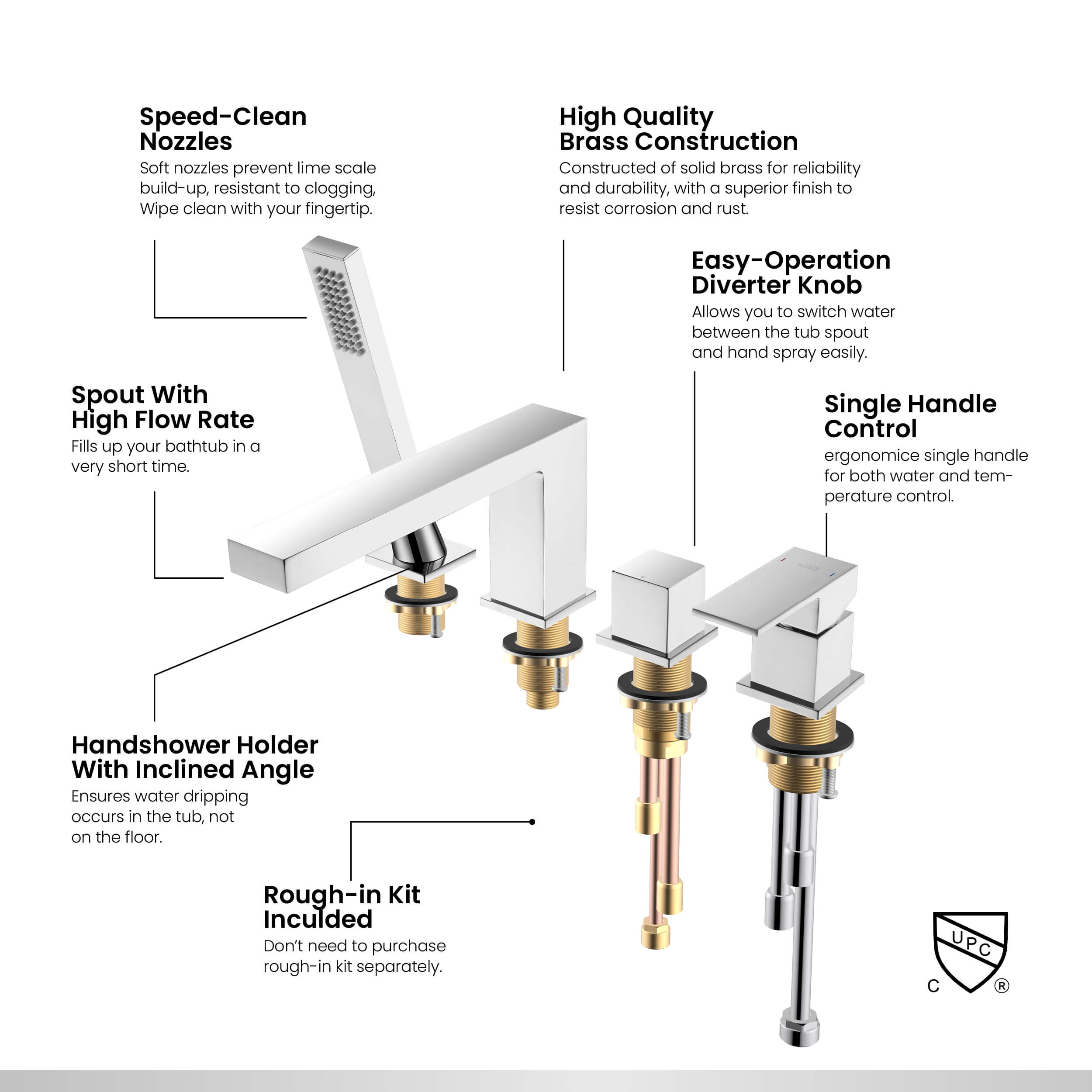 Speed-Clean Nozzles
Soft nozzles prevent lime scale build-up, resistant to clogging, Wipe clean with your fingertip.

High Quality Brass Construction
Constructed of solid brass for reliability and durability, with a superior finish to resist corrosion and rust.

Easy-Operation Diverter Knob
Allows you to switch water between the tub spout and hand spray easily.

Spout With High Flow Rate
Fills up your bathtub in a very short time.

Single Handle Control
ergonomice single handle for both water and temperature control.

Handshower Holder With Inclined Angle
Ensures water dripping occurs in the tub, not on the floor.

Rough-in Kit Inculded
Don't need to purchase rough-in kit separately.

UPC
C ®