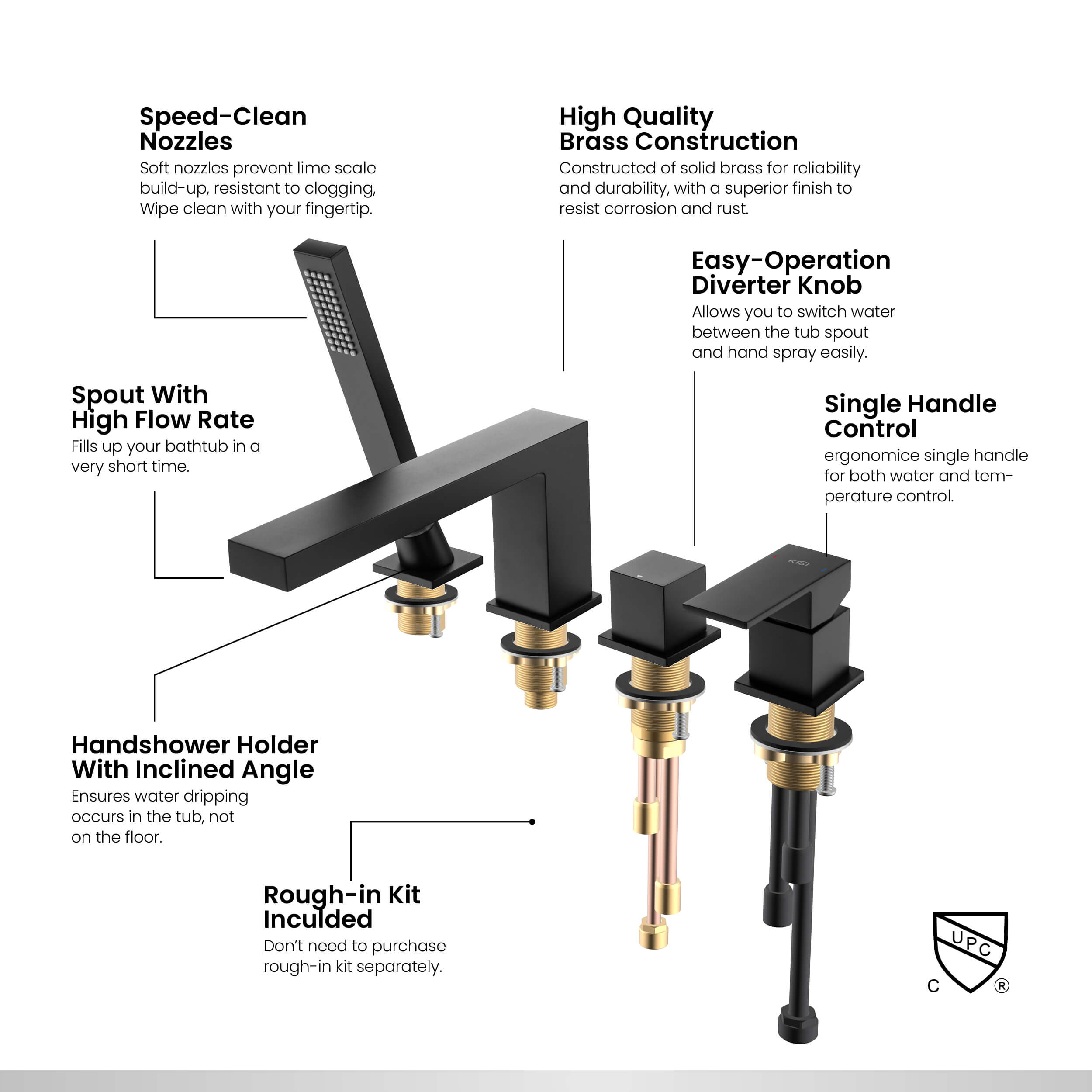 Speed-Clean Nozzles
Soft nozzles prevent lime scale build-up, resistant to clogging, Wipe clean with your fingertip.

High Quality Brass Construction
Constructed of solid brass for reliability and durability, with a superior finish to resist corrosion and rust.

Easy-Operation Diverter Knob
Allows you to switch water between the tub spout and hand spray easily.

Spout With High Flow Rate
Fills up your bathtub in a very short time.

Single Handle Control
ergonomice single handle for both water and temperature control.

KIBI

Handshower Holder With Inclined Angle
Ensures water dripping occurs in the tub, not on the floor.

Rough-in Kit Inculded
Don't need to purchase rough-in kit separately.

UPC
C ®