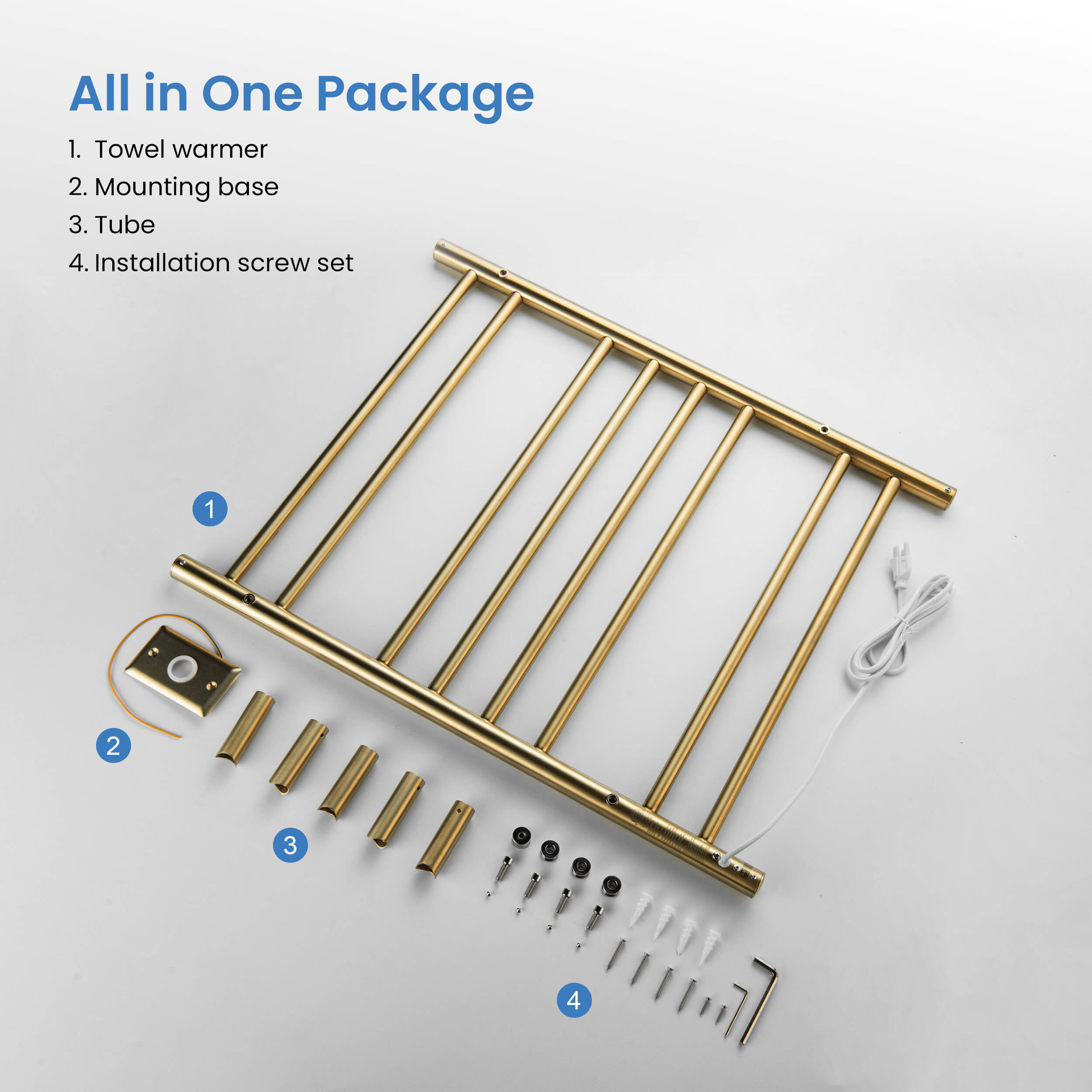 All in One Package

1. Towel warmer
2. Mounting base
3. Tube
4. Installation screw set

1

2

3

4