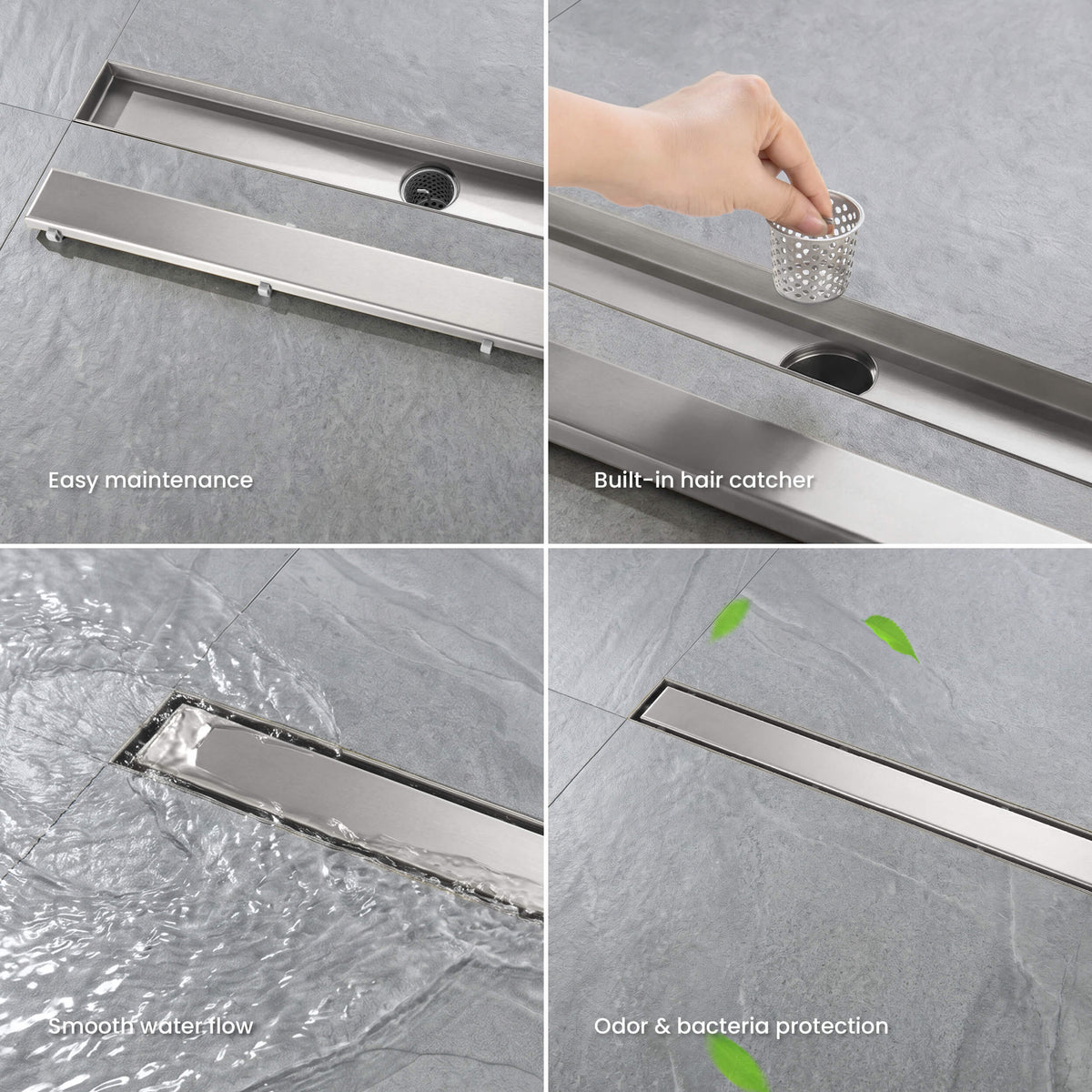 Easy maintenance

Built-in hair catcher

Smooth water flow

Odor & bacteria protection