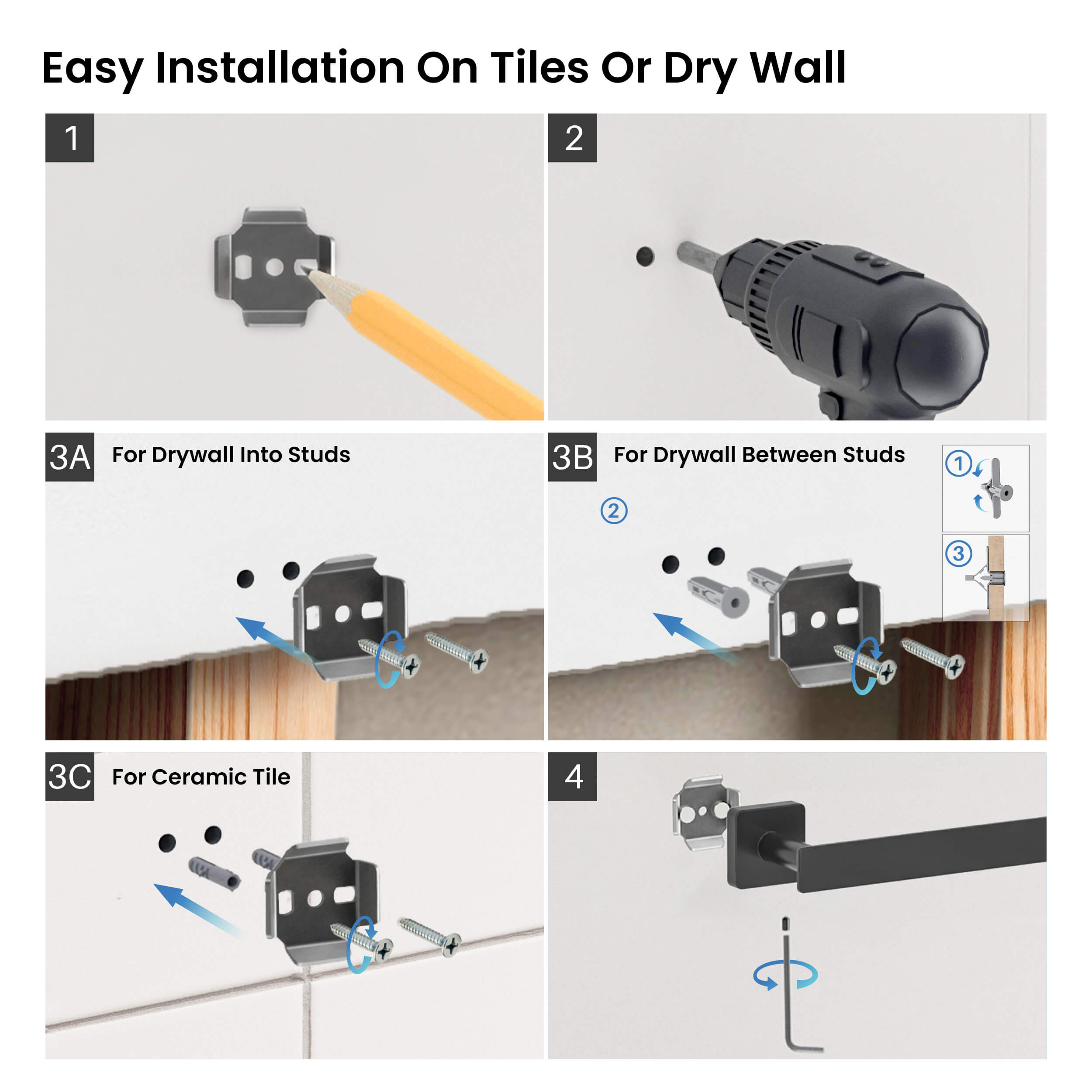 Easy Installation On Tiles Or Dry Wall

1

2

3A For Drywall Into Studs

3B For Drywall Between Studs

①

②

③

3C For Ceramic Tile

4