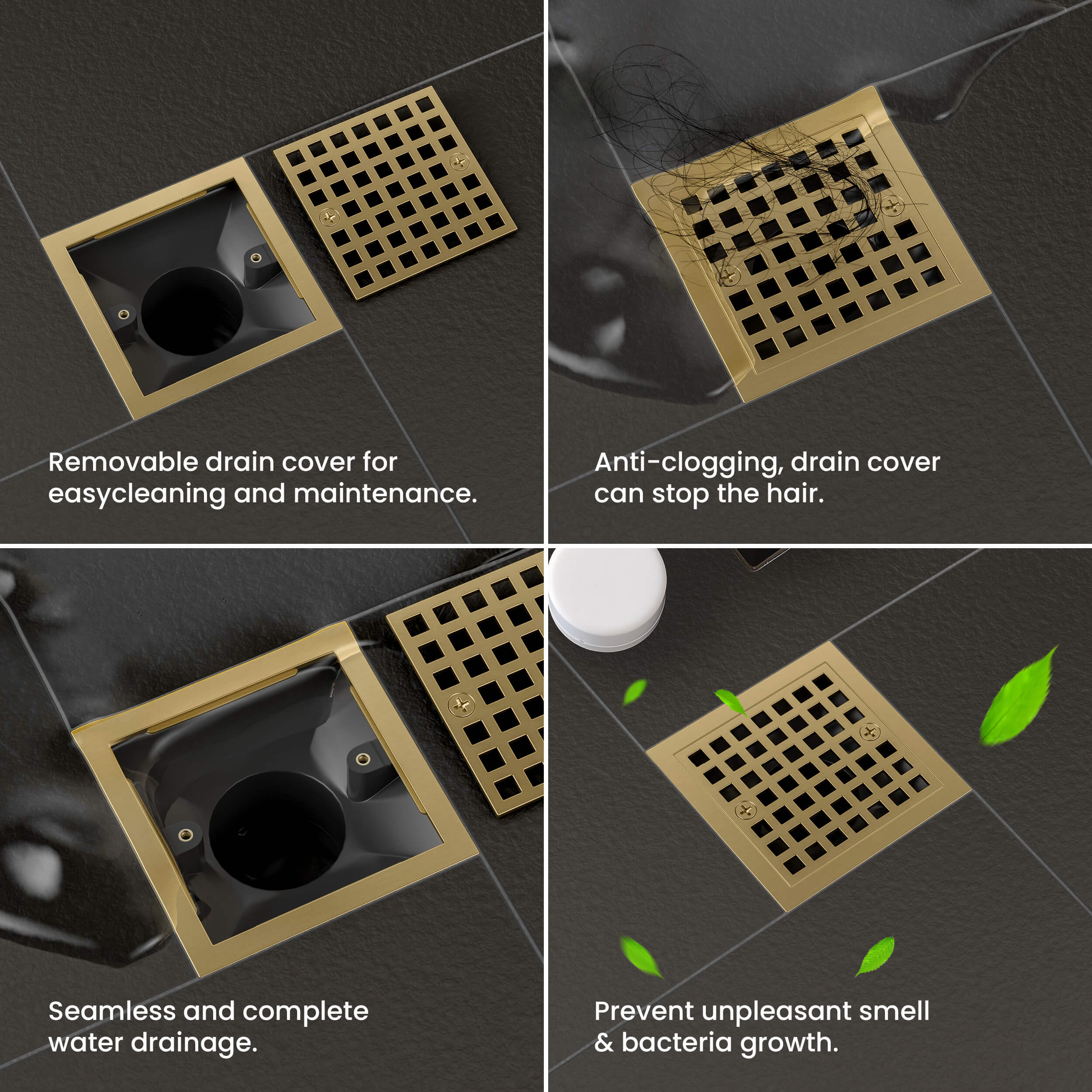 Removable drain cover for easycleaning and maintenance.

Anti-clogging, drain cover can stop the hair.

Seamless and complete water drainage.

Prevent unpleasant smell & bacteria growth.