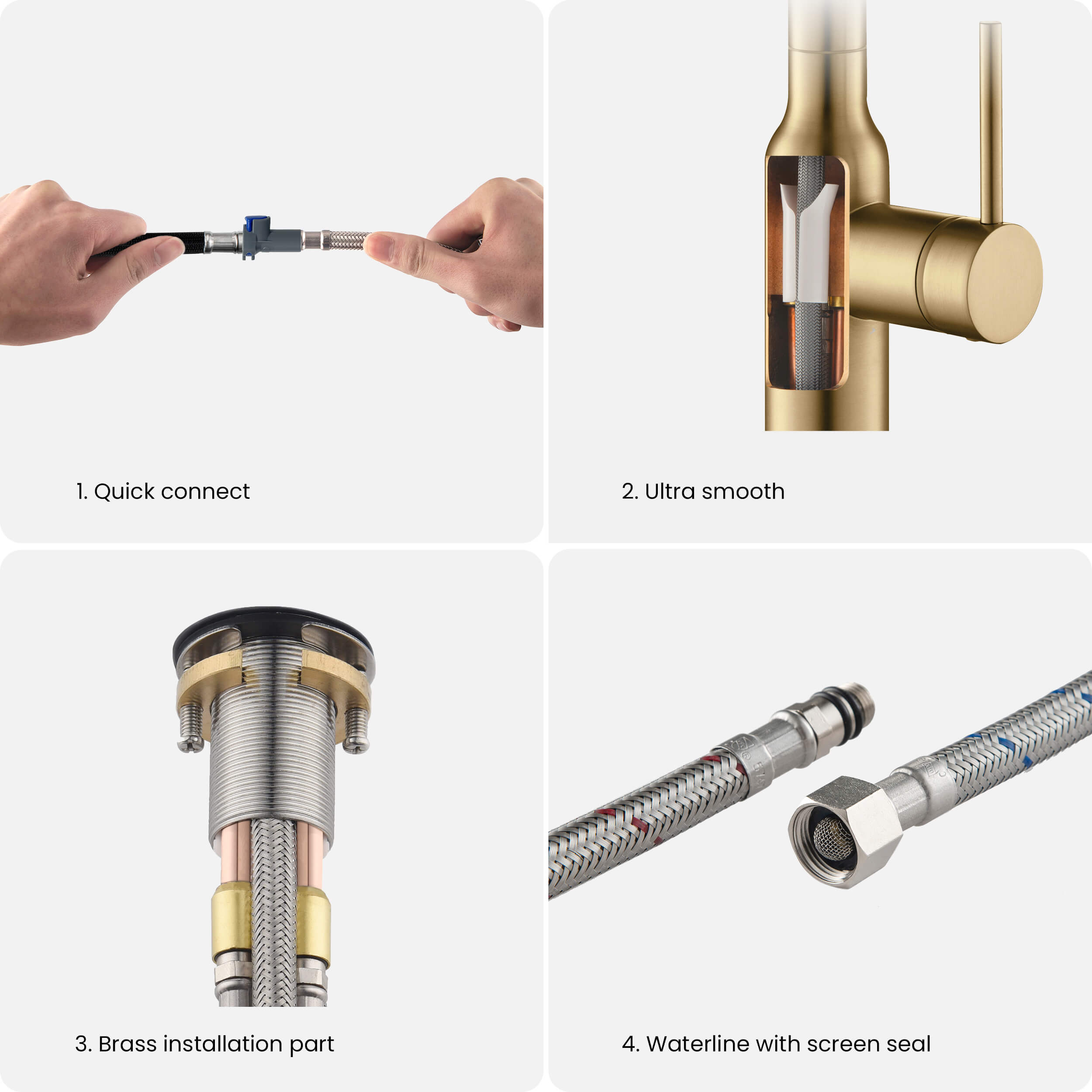 1. Quick connect

2. Ultra smooth

3. Brass installation part

4. Waterline with screen seal