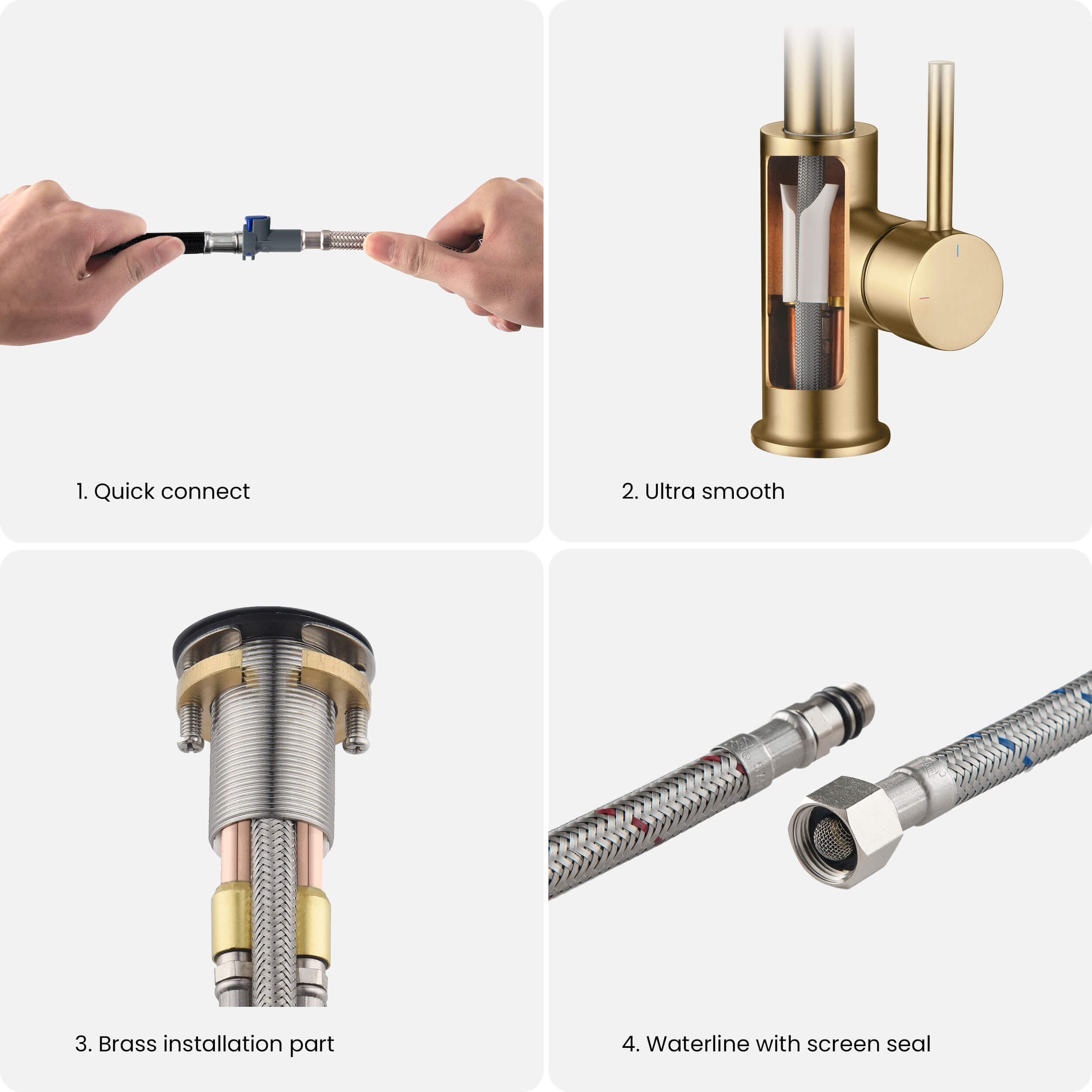 1. Quick connect

2. Ultra smooth

3. Brass installation part

4. Waterline with screen seal