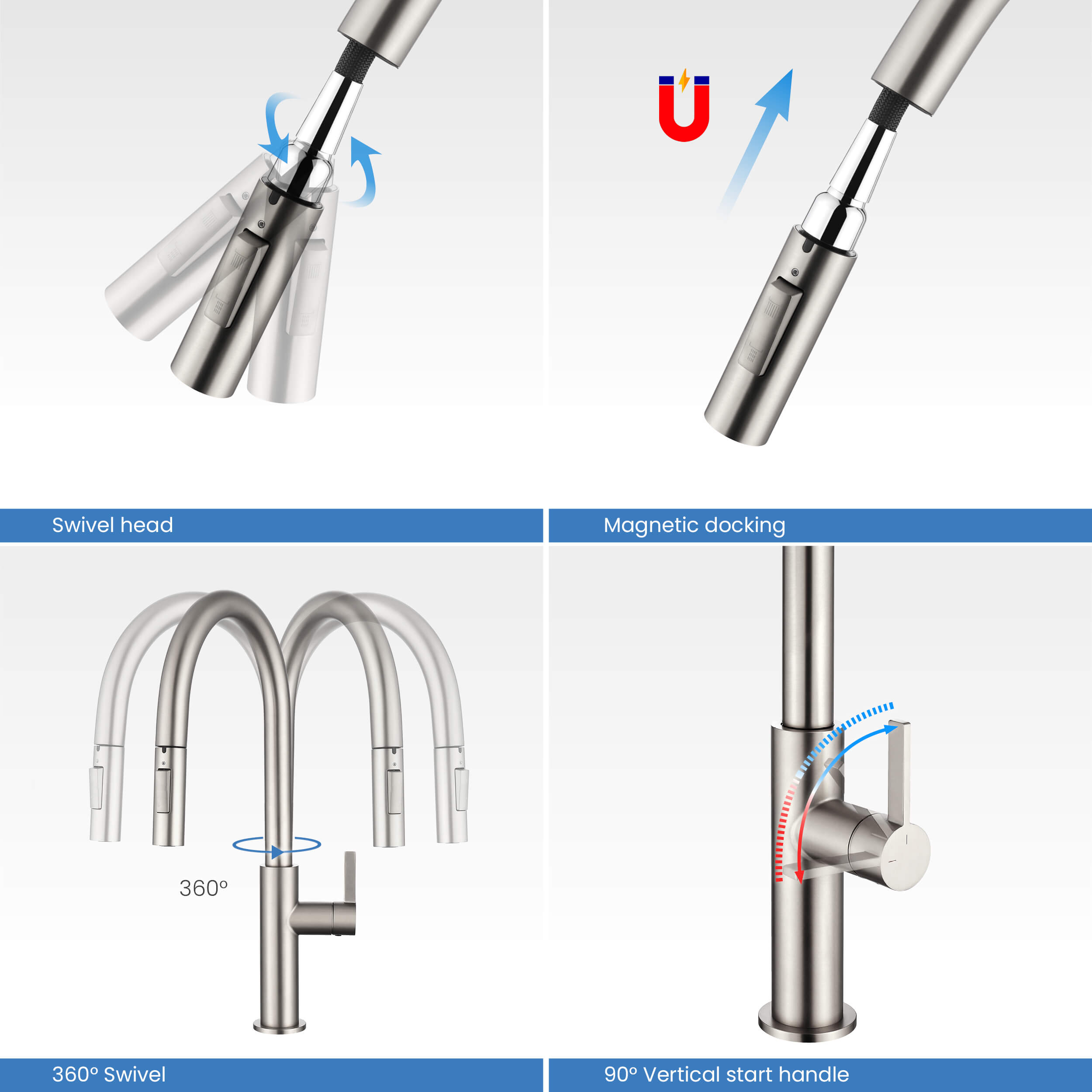 Swivel head

Magnetic docking

360º

360º Swivel

90º Vertical start handle