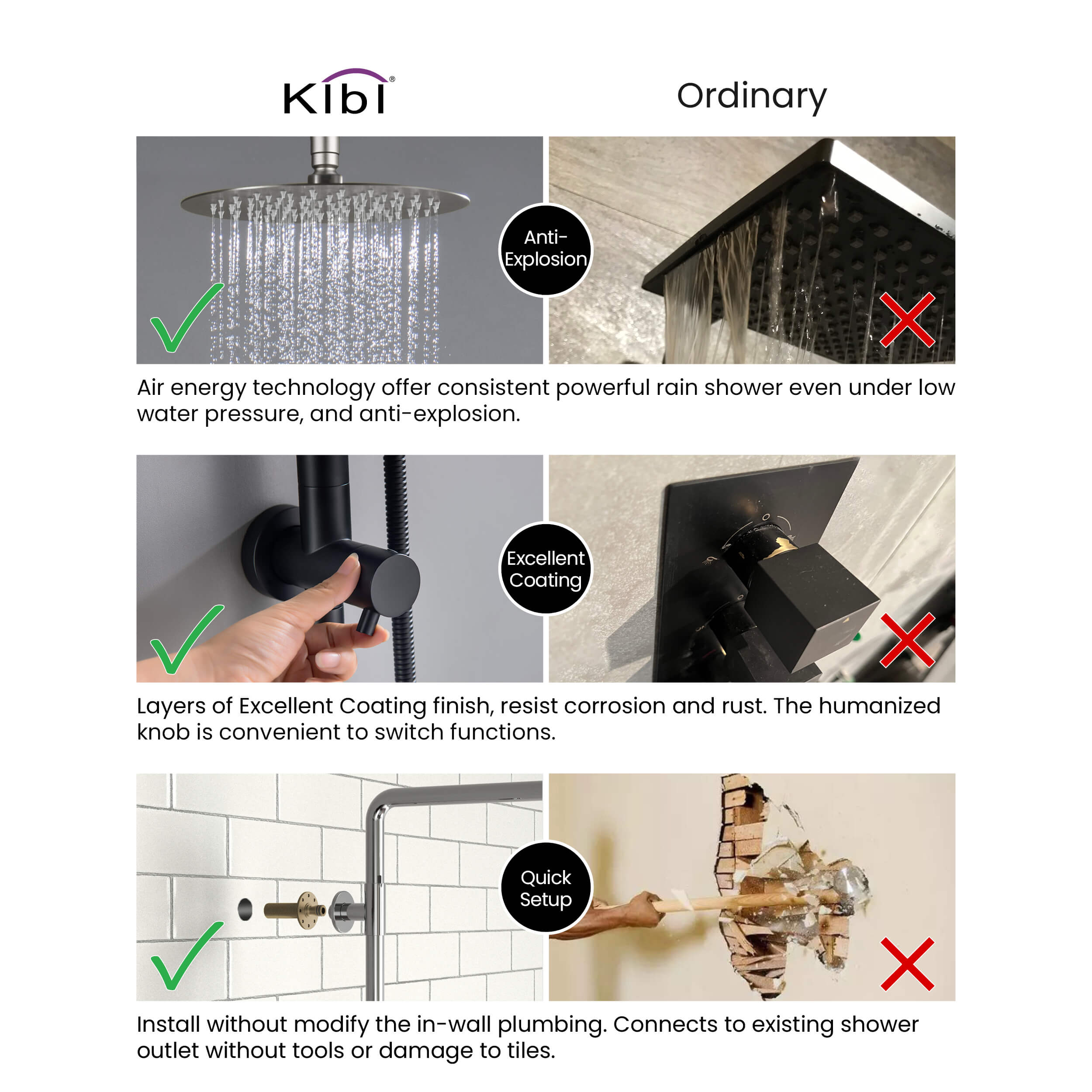 KIBI®

Ordinary

Anti-Explosion

Air energy technology offer consistent powerful rain shower even under low water pressure, and anti-explosion.

Excellent Coating

Layers of Excellent Coating finish, resist corrosion and rust. The humanized knob is convenient to switch functions.

Quick Setup

Install without modify the in-wall plumbing. Connects to existing shower outlet without tools or damage to tiles.