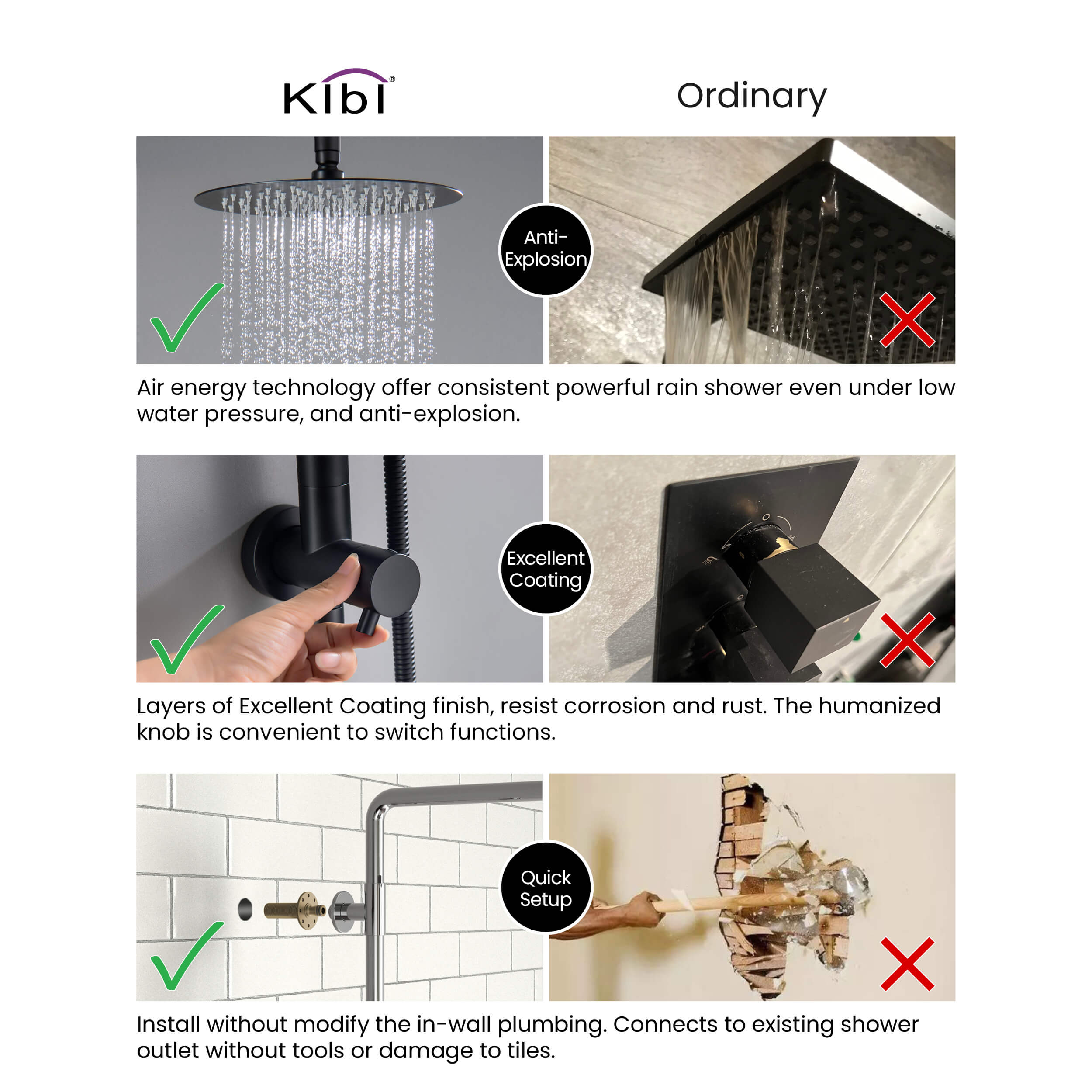 KIBI®

Ordinary

Anti-Explosion

Air energy technology offer consistent powerful rain shower even under low water pressure, and anti-explosion.

Excellent Coating

Layers of Excellent Coating finish, resist corrosion and rust. The humanized knob is convenient to switch functions.

Quick Setup

Install without modify the in-wall plumbing. Connects to existing shower outlet without tools or damage to tiles.